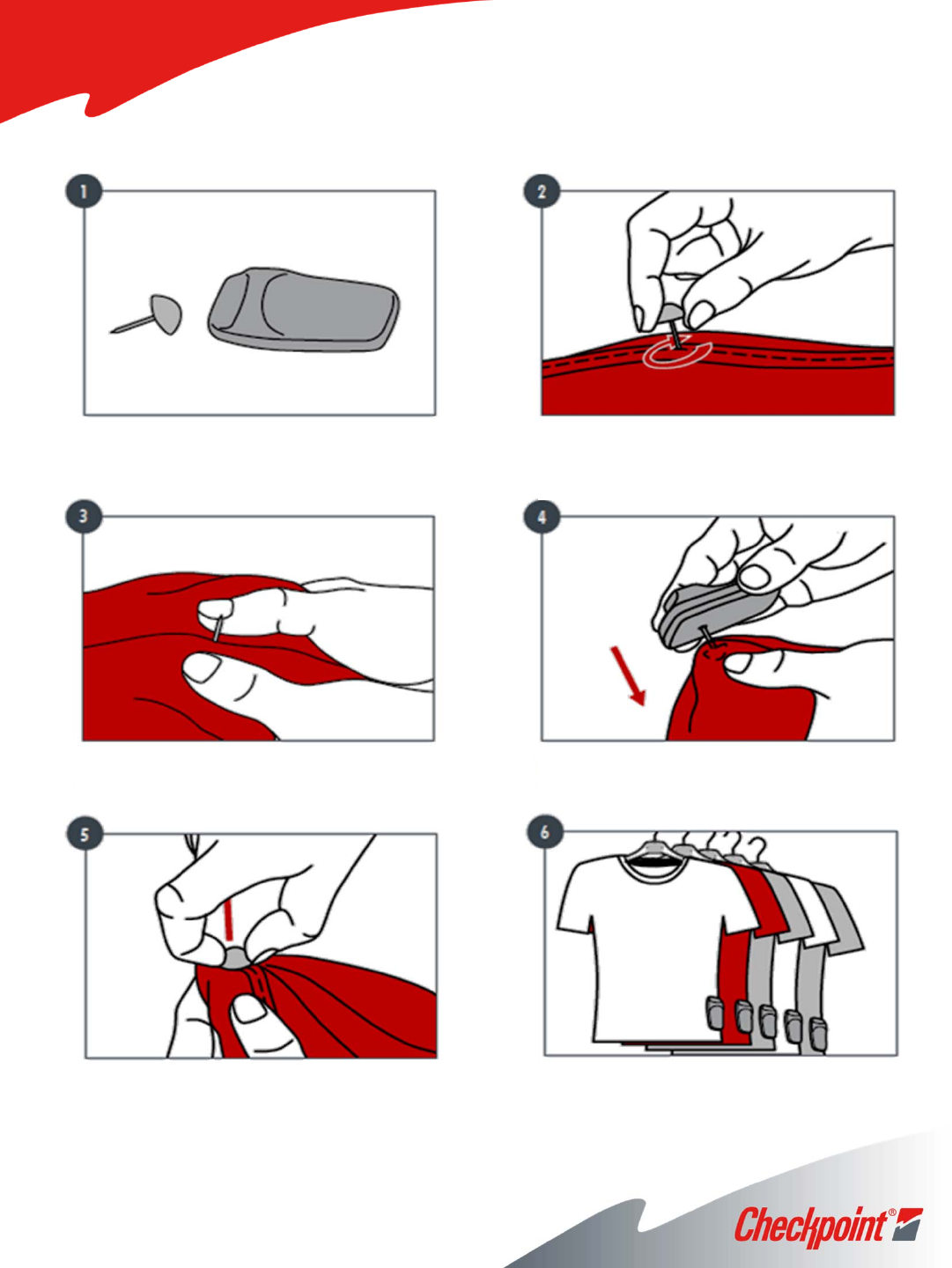 1

2

3

4

5

6

Checkpoint®