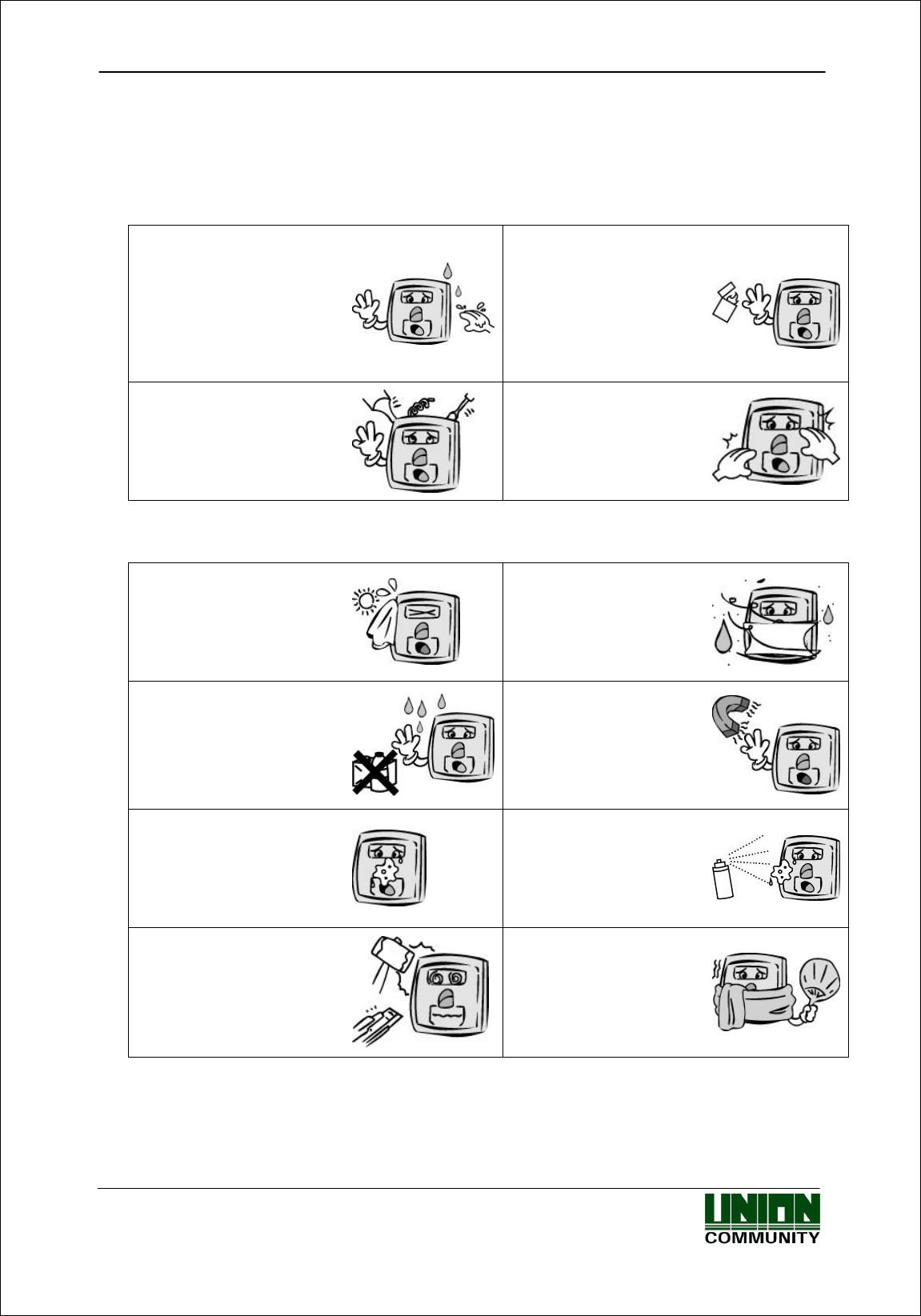 UNION
COMMUNITY