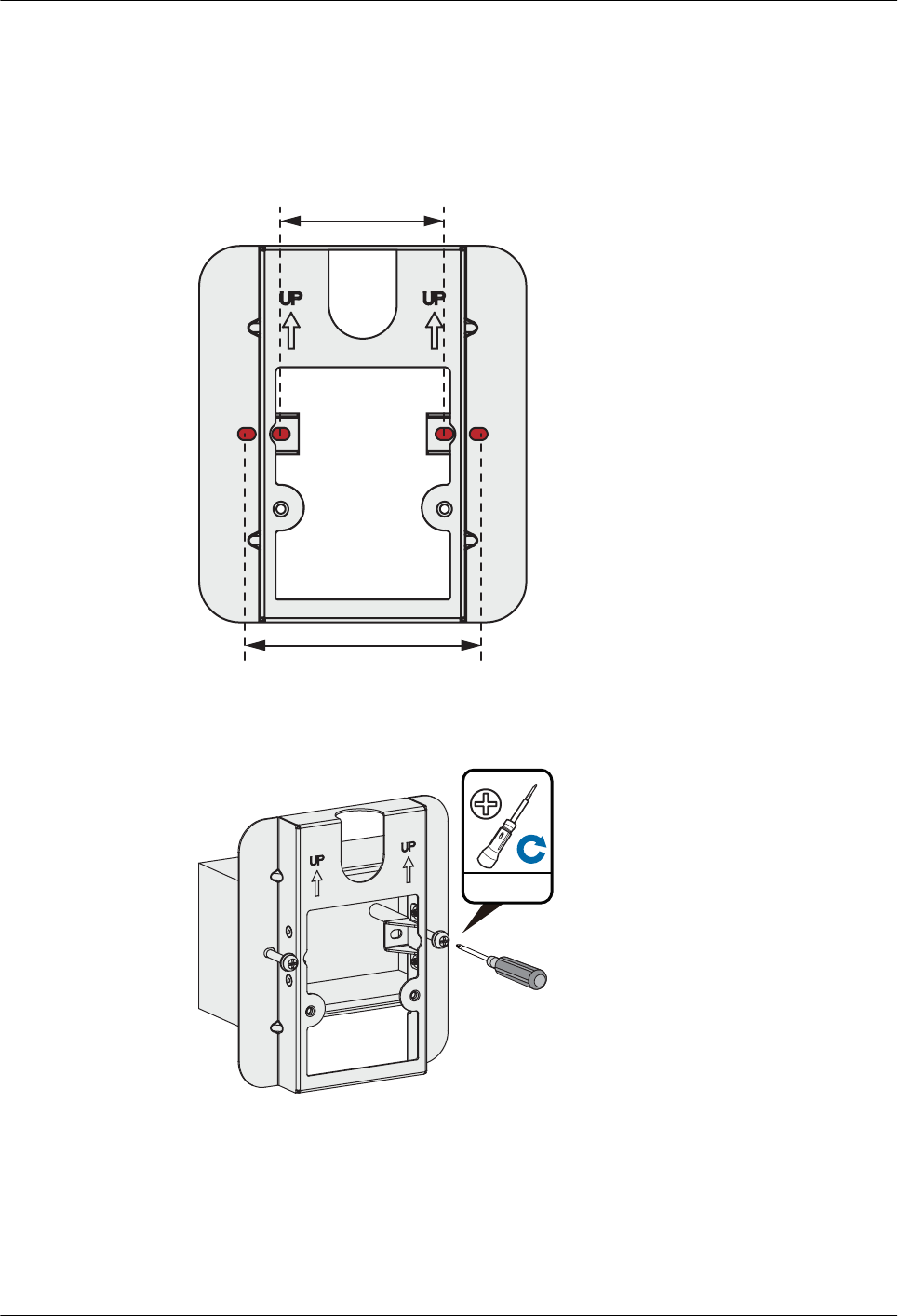 UP
UP

UP
UP