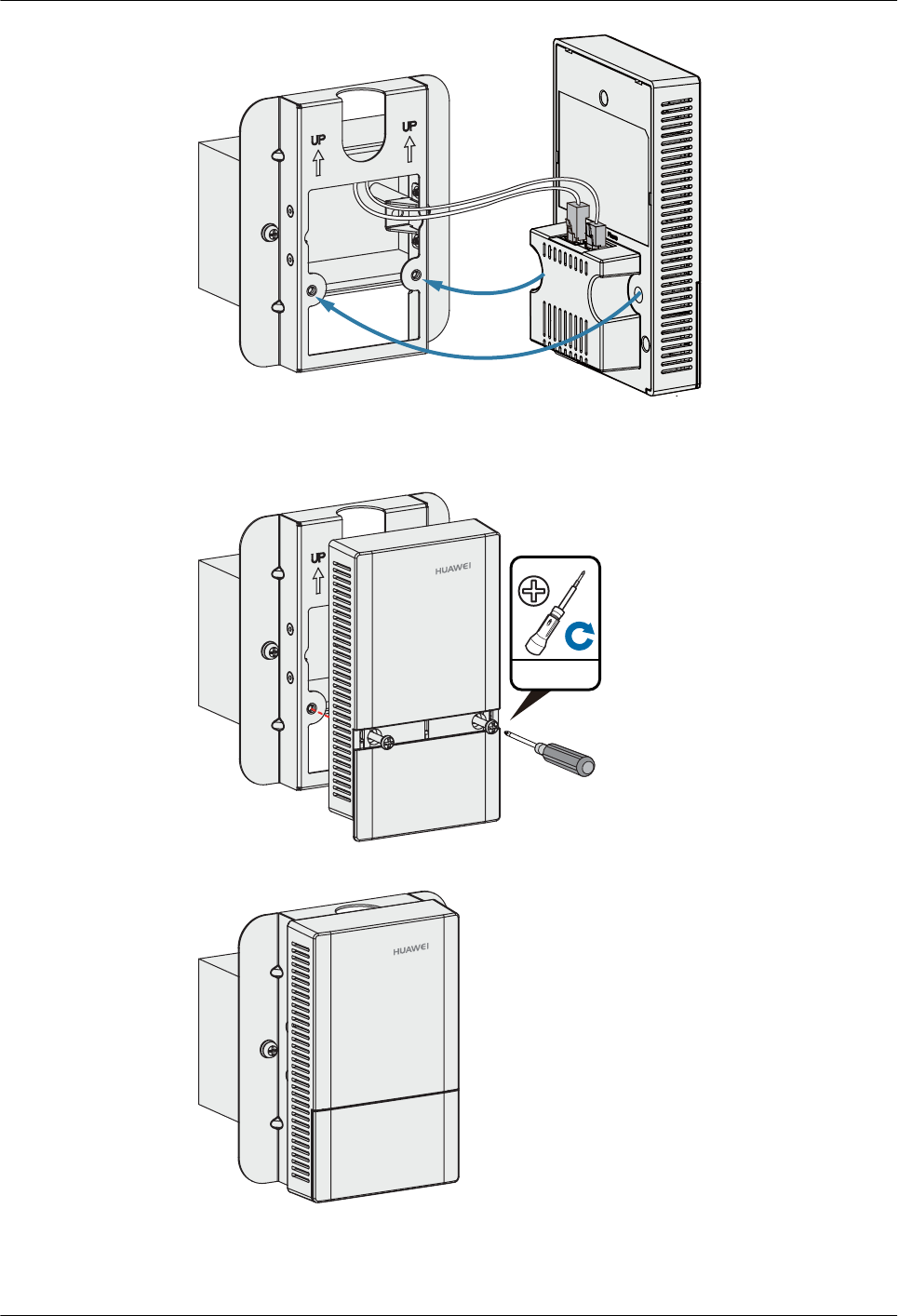 UP
UP
UP
HUAWEI
HUAWEI