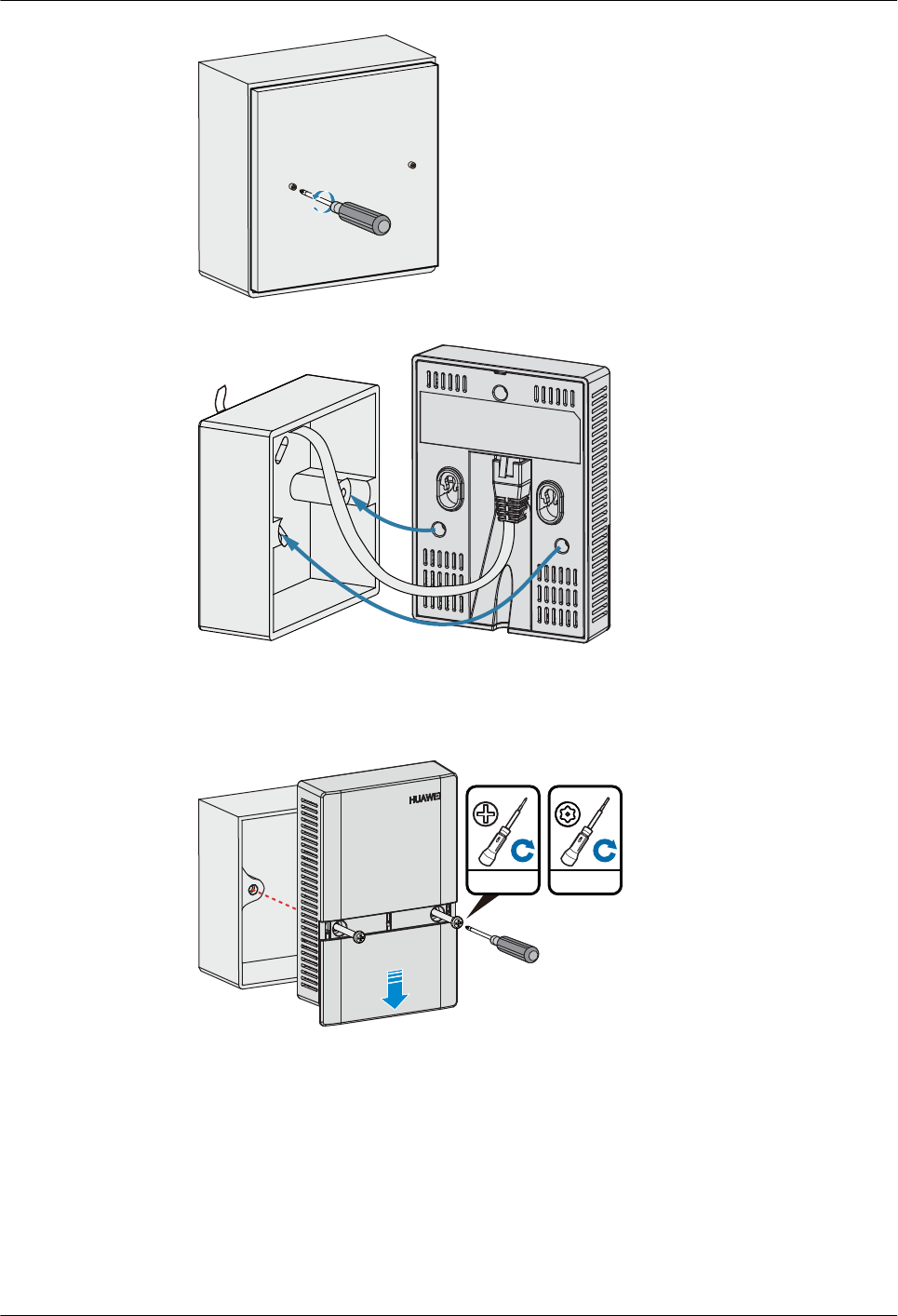 HUAWEI