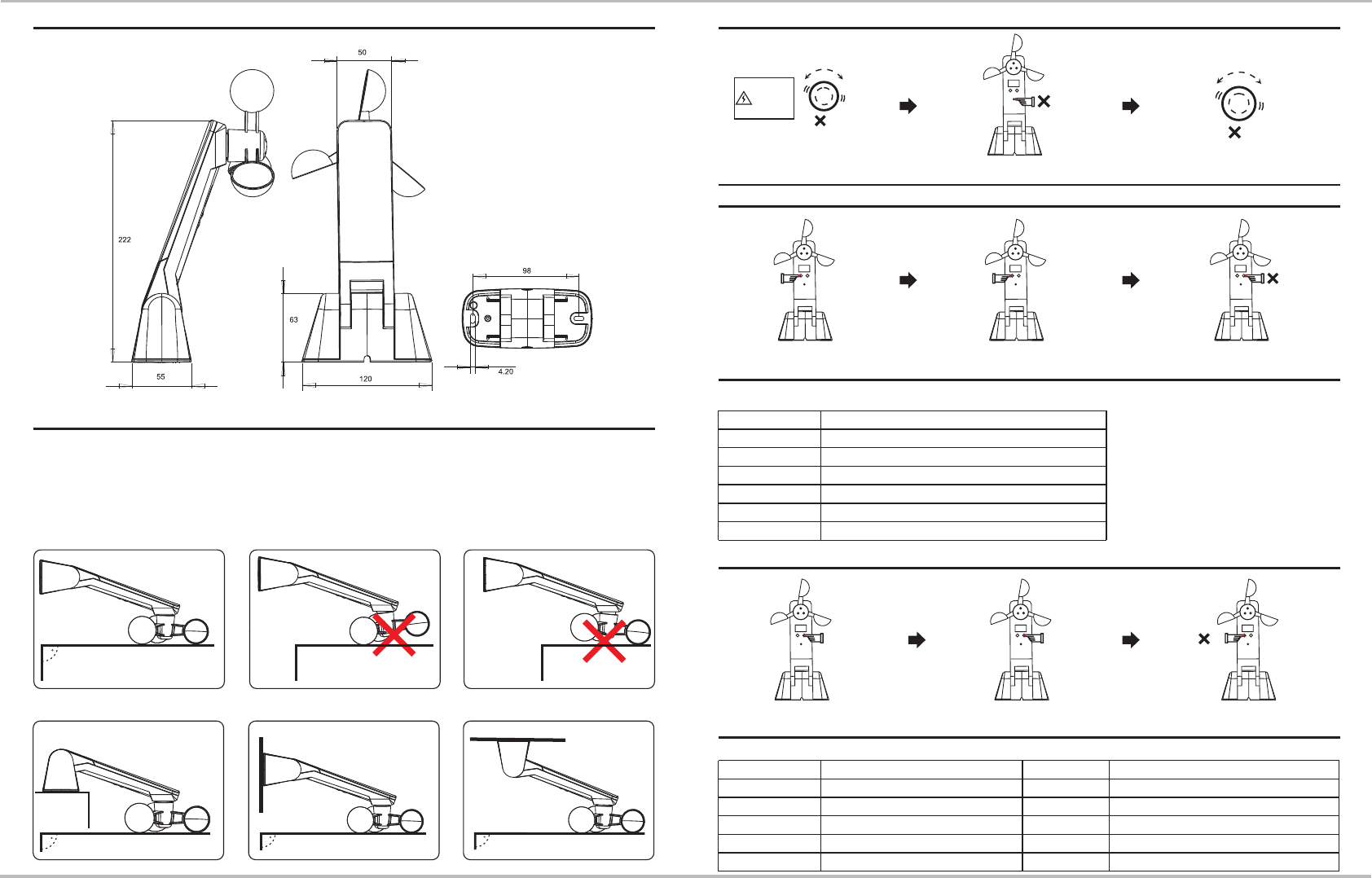 50

222

63

98

55

120

4.20