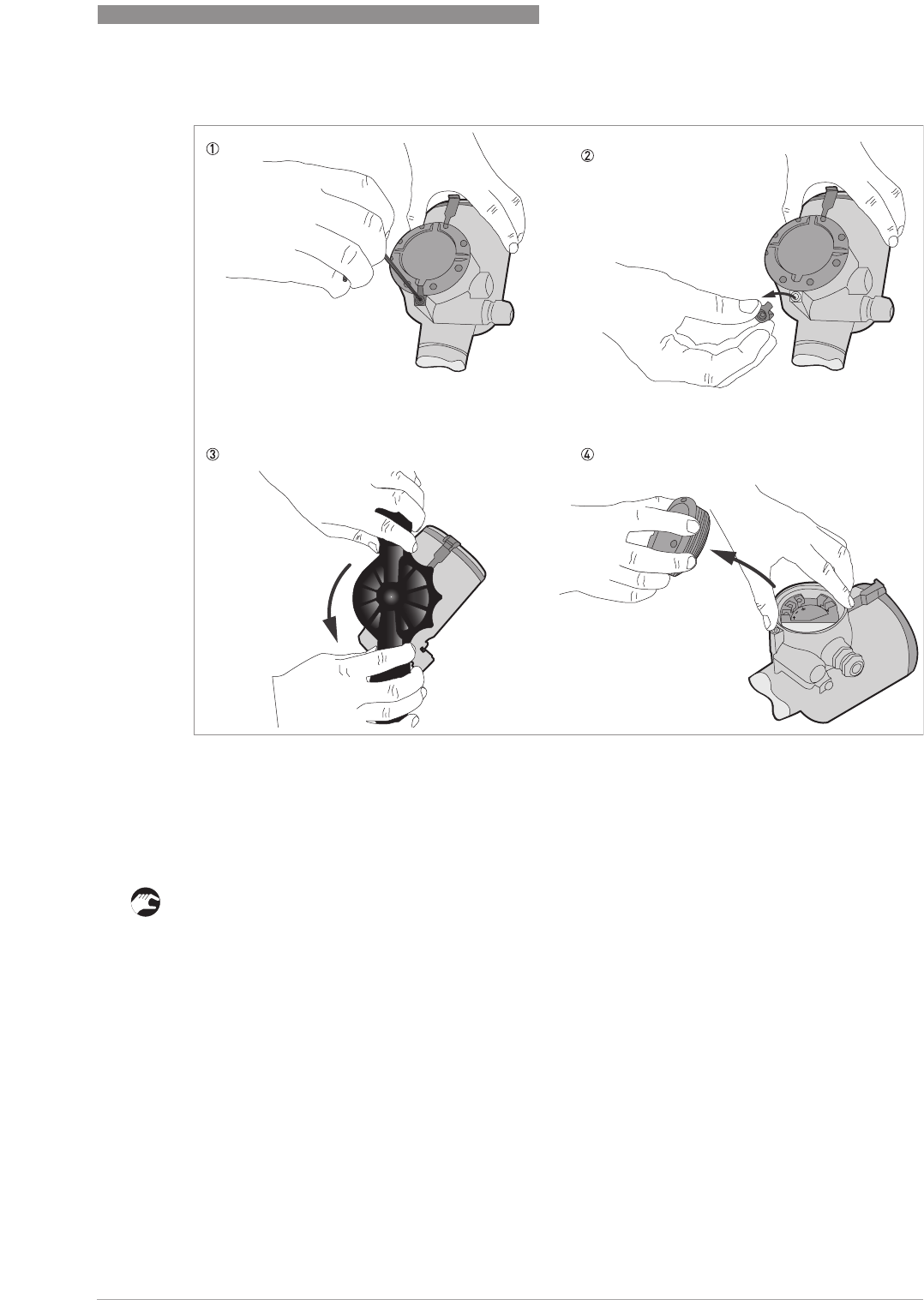 ①

②

③

④