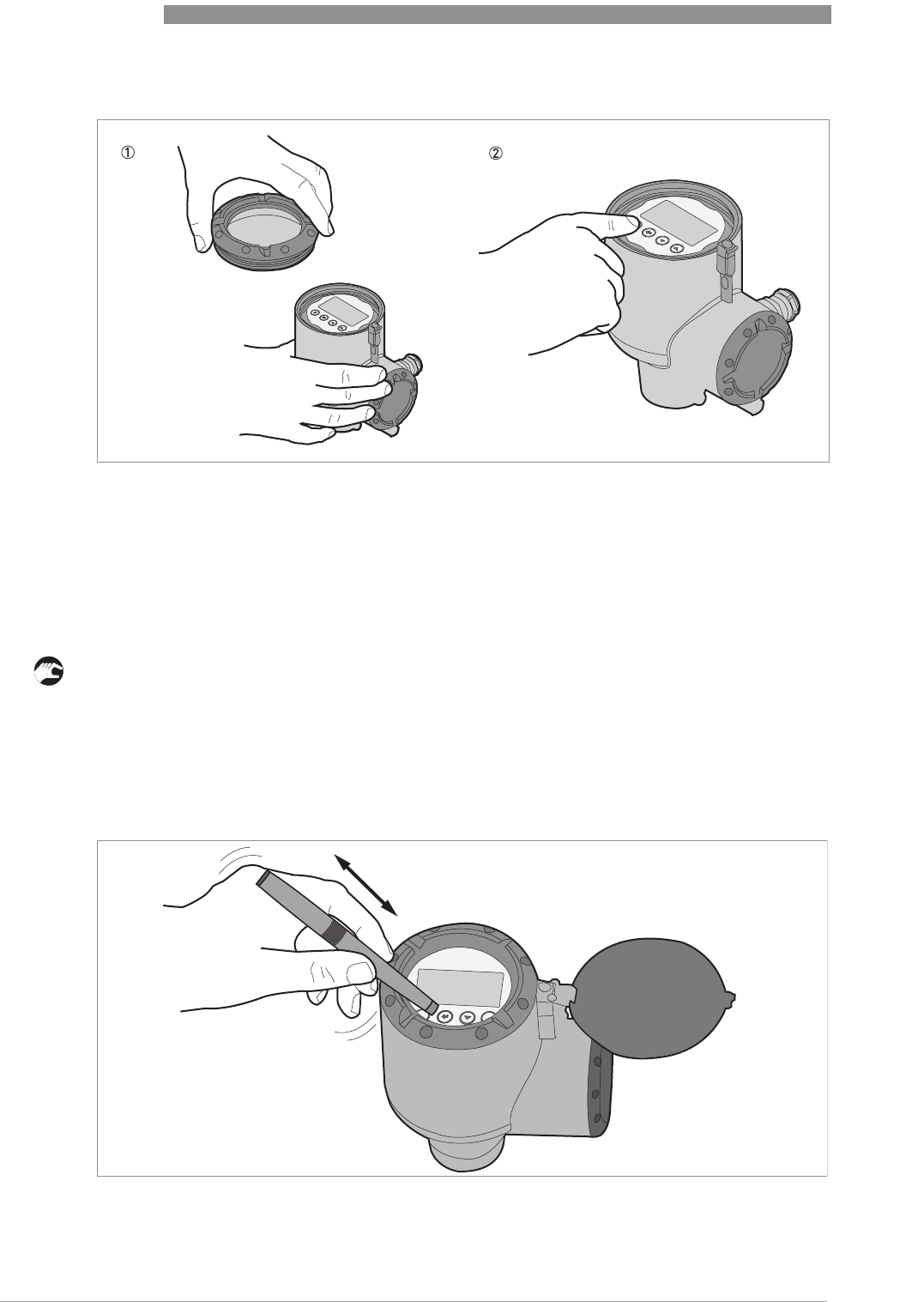 ①

②