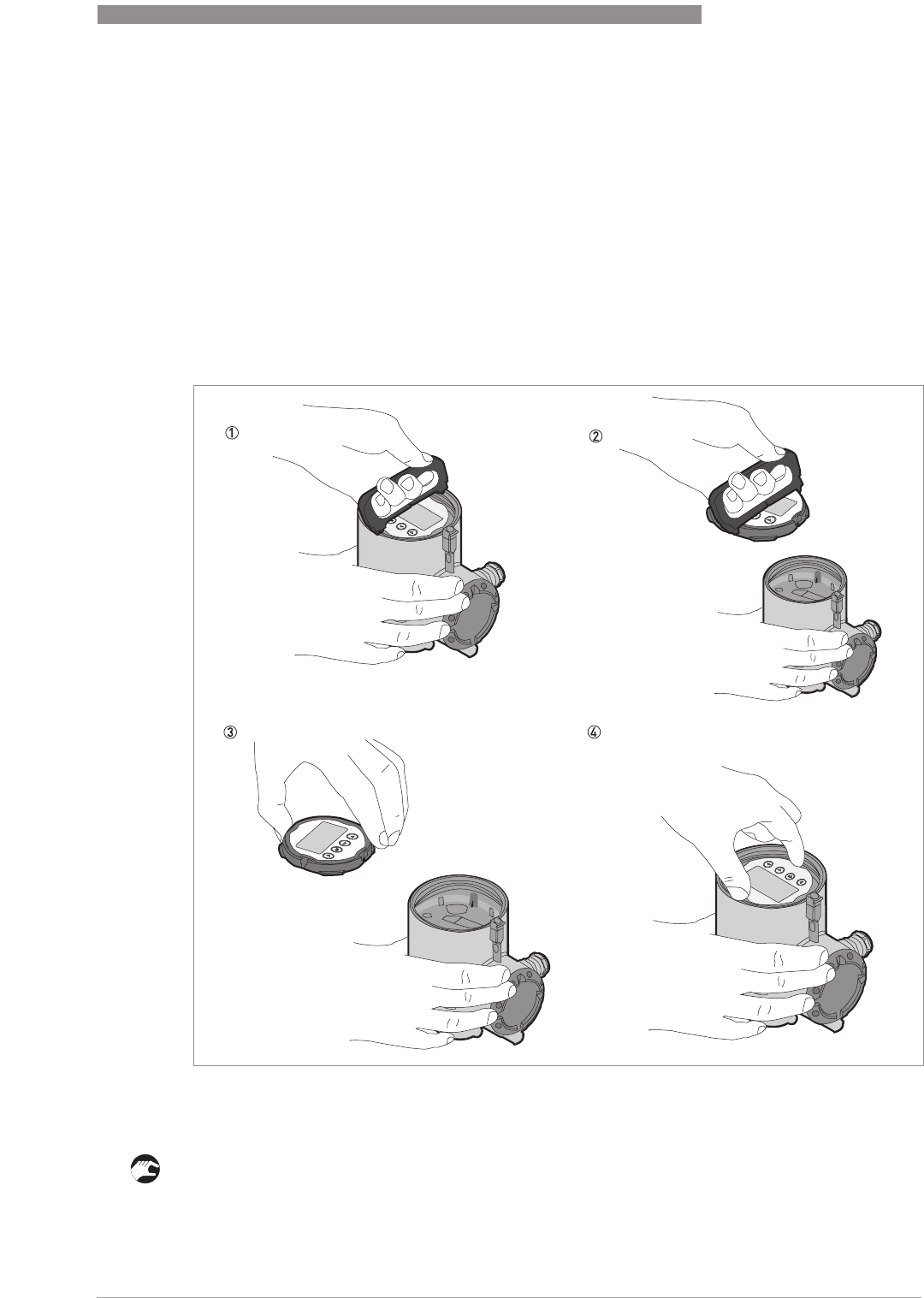 ①

②

③

④