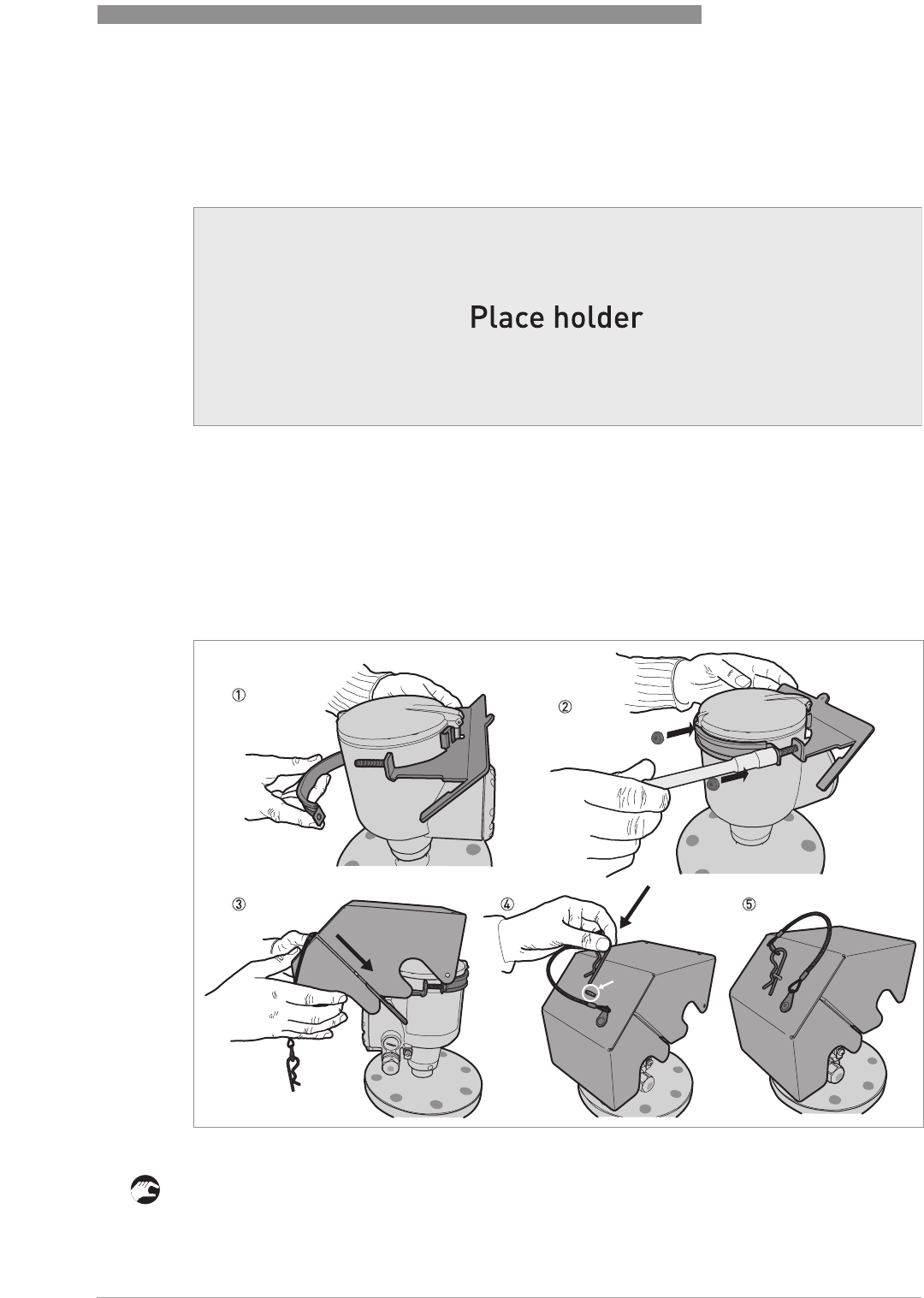 Place holder

①

②

③

④

⑤