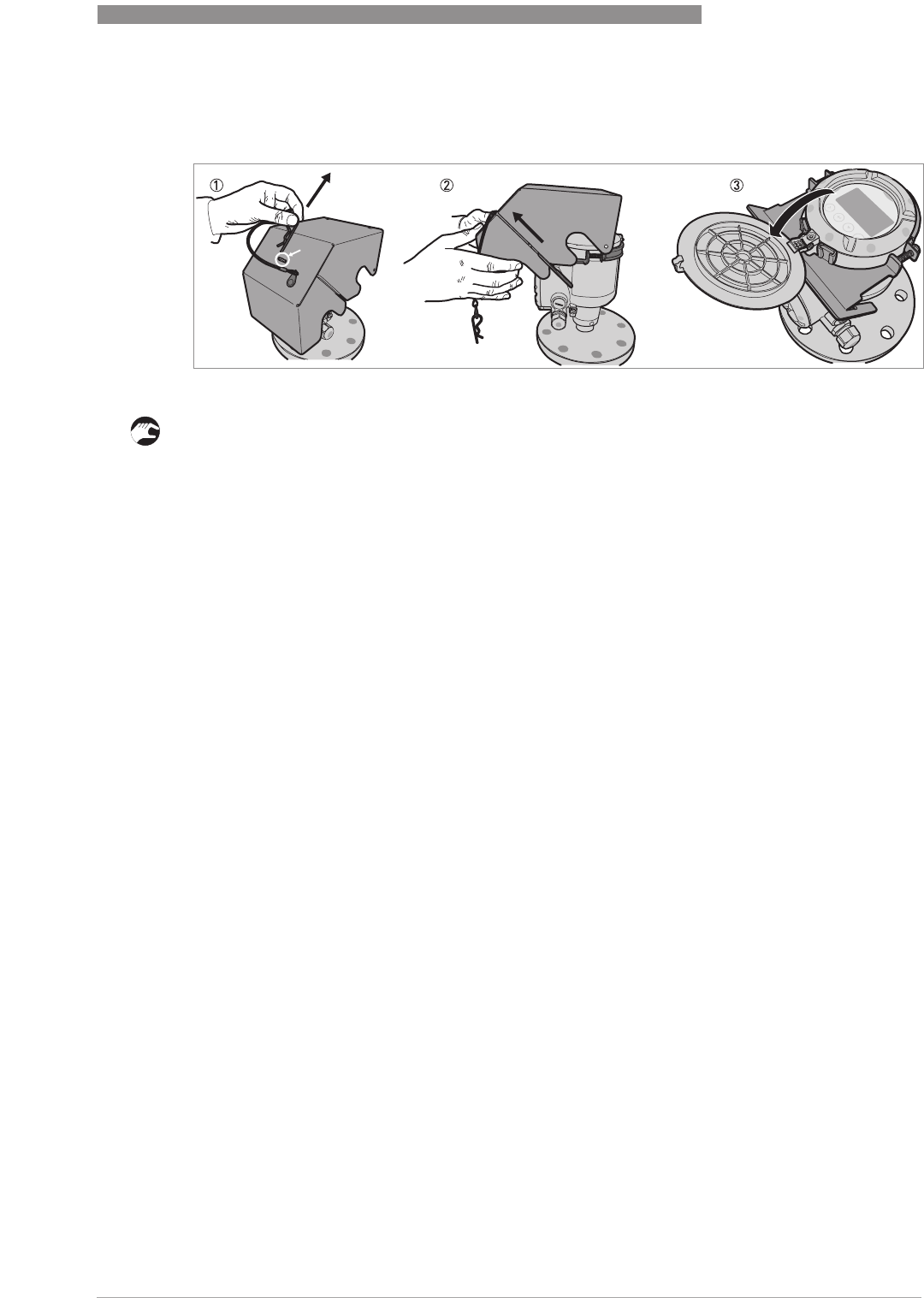 ①
②
③