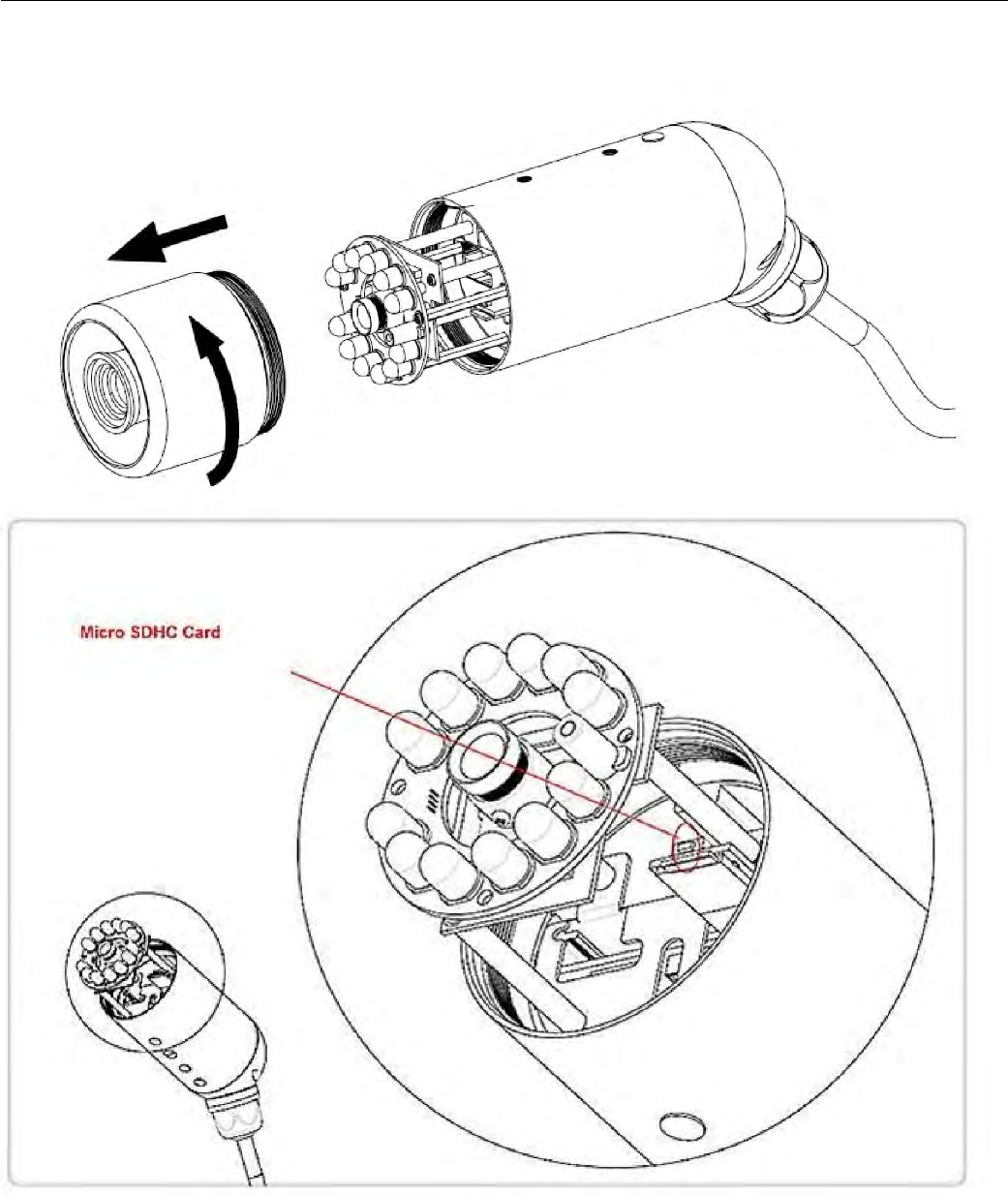 Micro SDHC Card