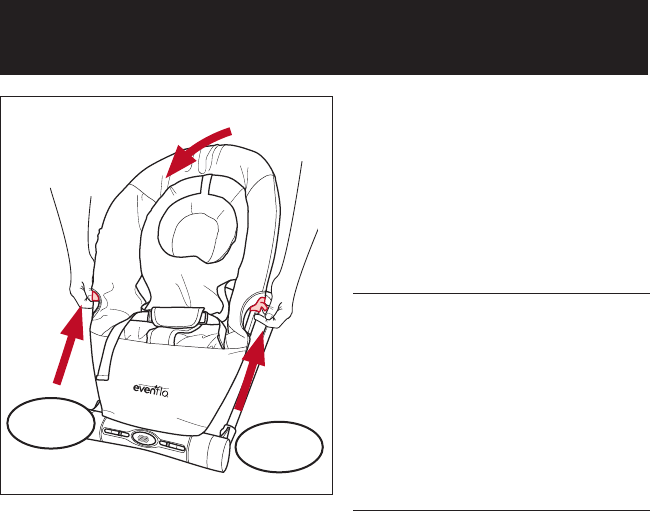 evenflo