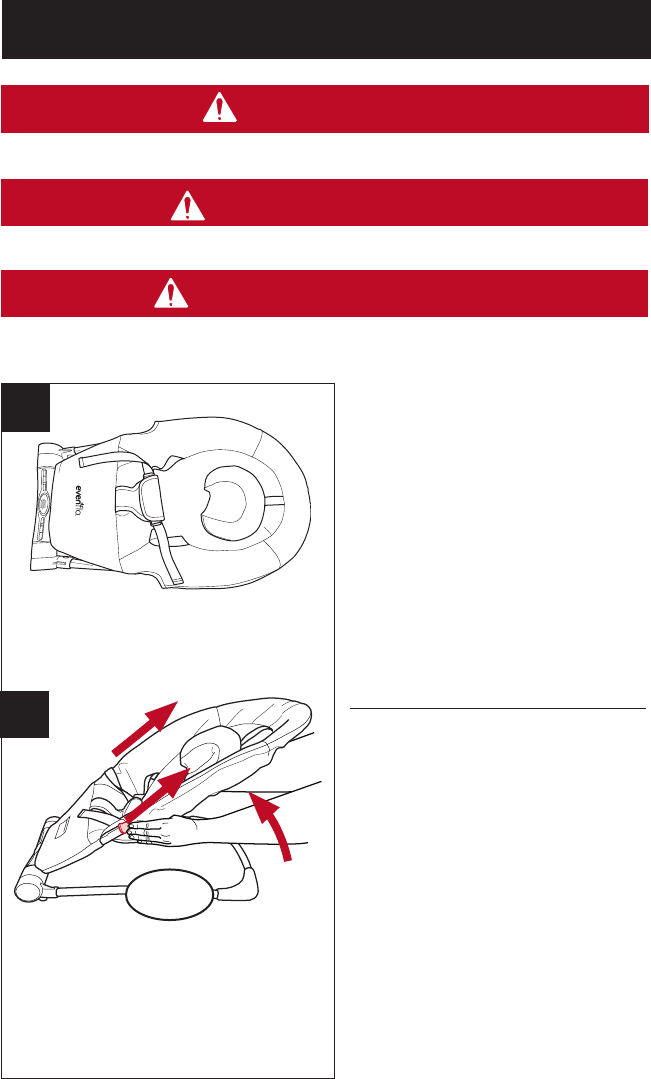 evenflo