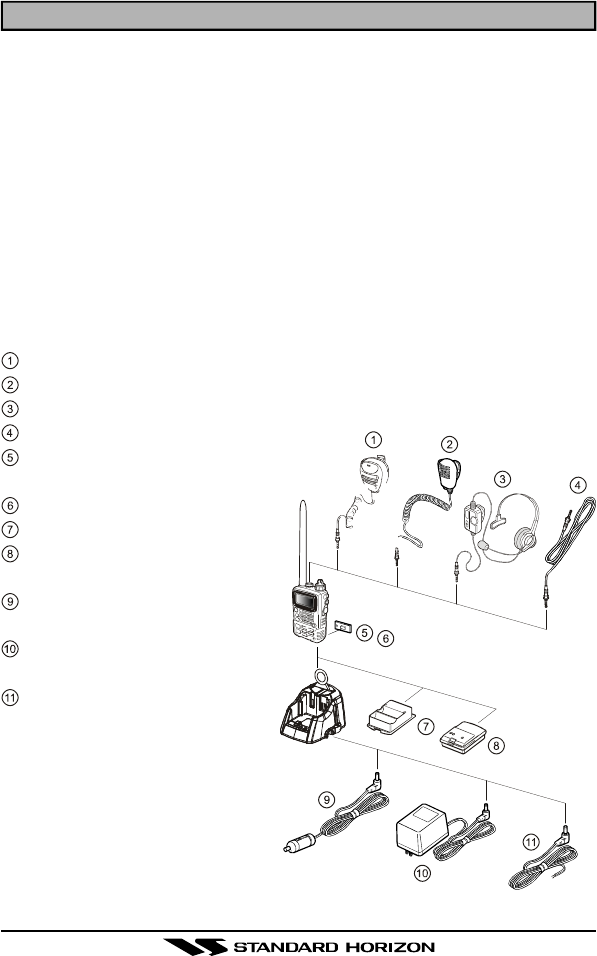 ①
②
③
④
⑤
⑥
⑦
⑧
⑨
⑩
⑪

1
2
3
4
5
6
7
8
9
10
11

STANDARD HORIZON