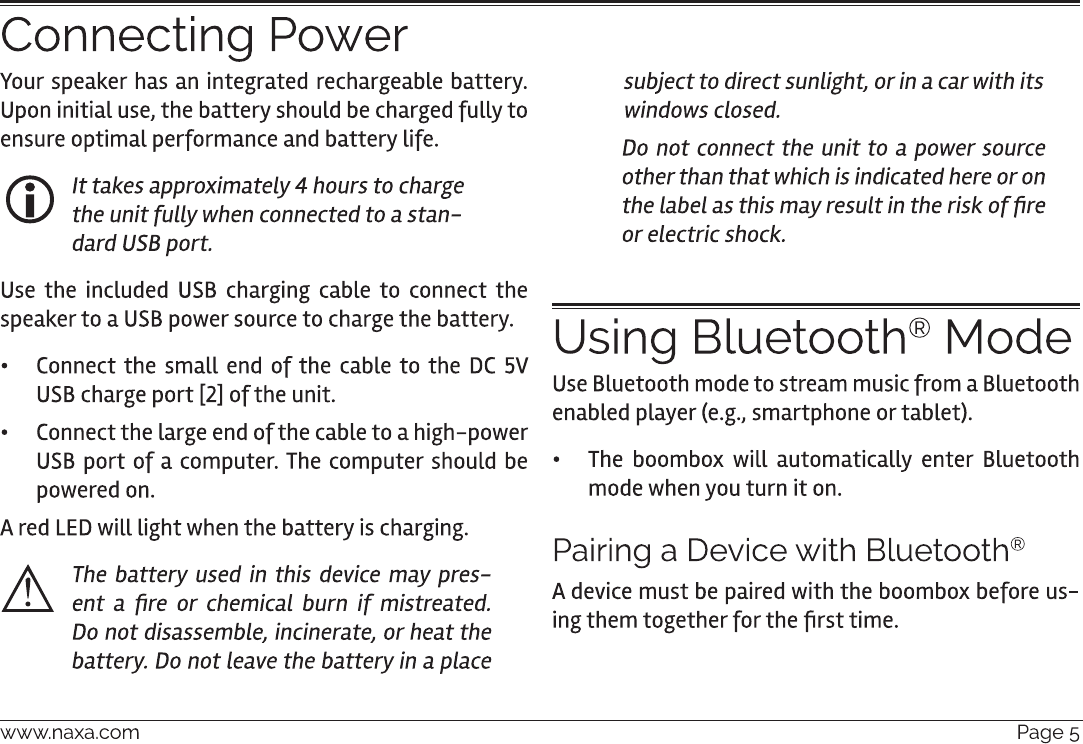 Connecting Power

Your speaker has an integrated rechargeable battery. Upon initial use, the battery should be charged fully to ensure optimal performance and battery life.

It takes approximately 4 hours to charge the unit fully when connected to a standard USB port.

Use the included USB charging cable to connect the speaker to a USB power source to charge the battery.

• Connect the small end of the cable to the DC 5V USB charge port [2] of the unit.

• Connect the large end of the cable to a high-power USB port of a computer. The computer should be powered on.

A red LED will light when the battery is charging.

The battery used in this device may present a fire or chemical burn if mistreated. Do not disassemble, incinerate, or heat the battery. Do not leave the battery in a place subject to direct sunlight, or in a car with its windows closed.

Do not connect the unit to a power source other than that which is indicated here or on the label as this may result in the risk of fire or electric shock.

Using Bluetooth® Mode

Use Bluetooth mode to stream music from a Bluetooth enabled player (e.g., smartphone or tablet).

• The boombox will automatically enter Bluetooth mode when you turn it on.

Pairing a Device with Bluetooth®

A device must be paired with the boombox before using them together for the first time.

www.naxa.com

Page 5