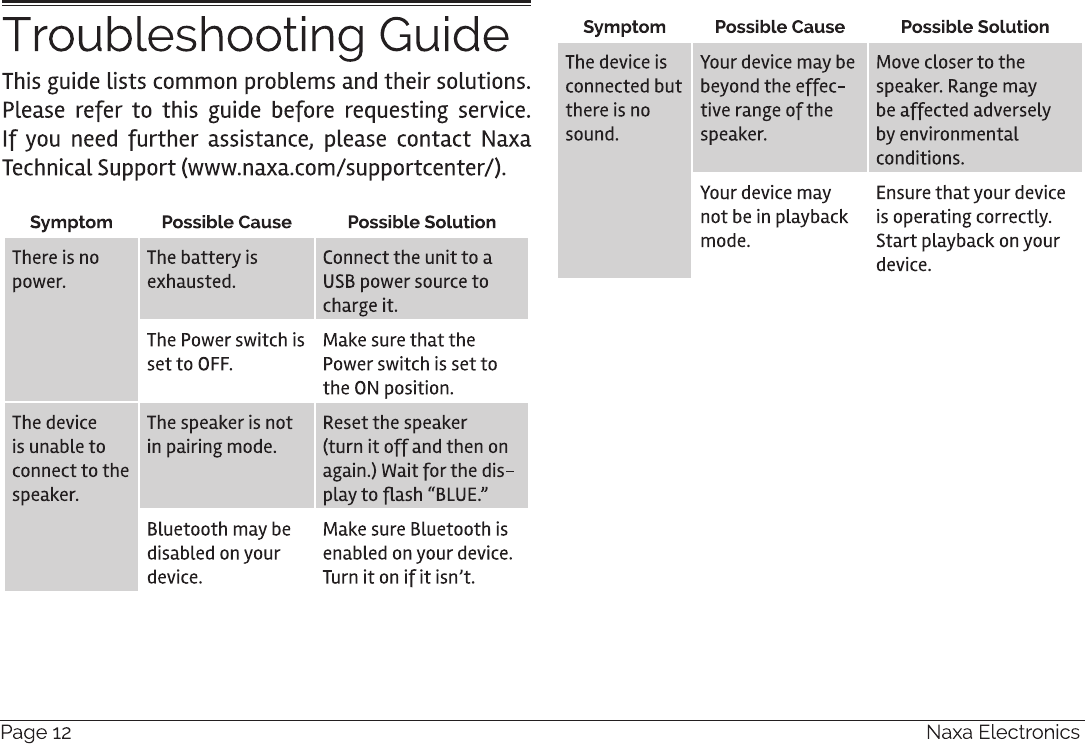 Troubleshooting Guide

This guide lists common problems and their solutions. Please refer to this guide before requesting service. If you need further assistance, please contact Naxa Technical Support (www.naxa.com/supportcenter/).

| Symptom | Possible Cause | Possible Solution |
|---|---|---|
| There is no power. | The battery is exhausted. | Connect the unit to a USB power source to charge it. |
| | The Power switch is set to OFF. | Make sure that the Power switch is set to the ON position. |
| The device is unable to connect to the speaker. | The speaker is not in pairing mode. | Reset the speaker (turn it off and then on again.) Wait for the display to flash “BLUE.” |
| | Bluetooth may be disabled on your device. | Make sure Bluetooth is enabled on your device. Turn it on if it isn’t. |

| Symptom | Possible Cause | Possible Solution |
|---|---|---|
| The device is connected but there is no sound. | Your device may be beyond the effective range of the speaker. | Move closer to the speaker. Range may be affected adversely by environmental conditions. |
| | Your device may not be in playback mode. | Ensure that your device is operating correctly. Start playback on your device. |

Page 12 Naxa Electronics