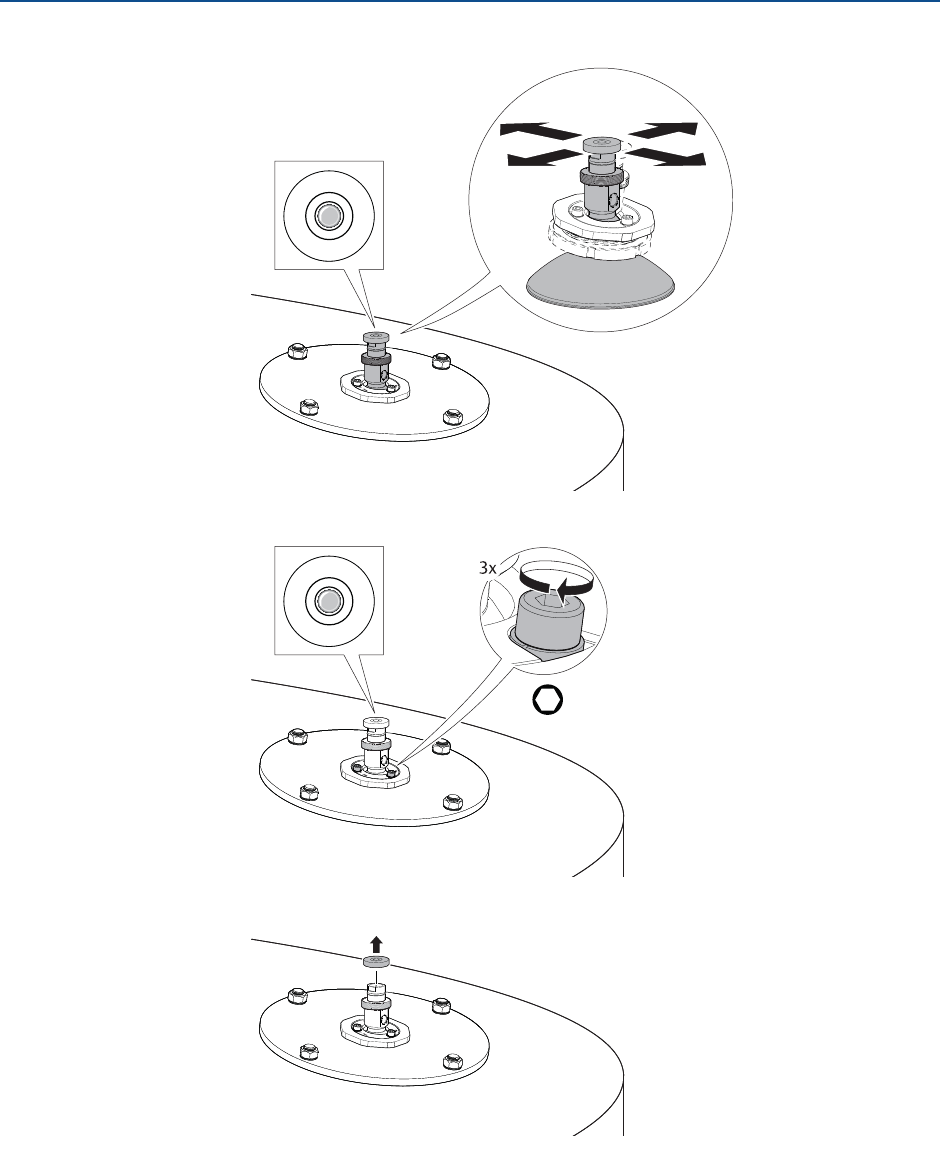 3x