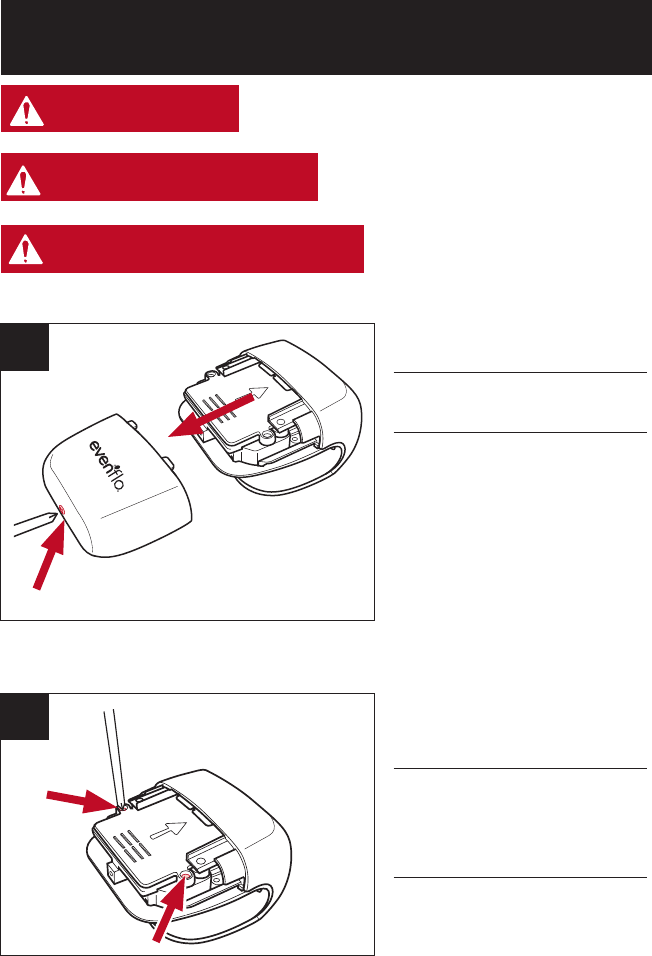 evenflo