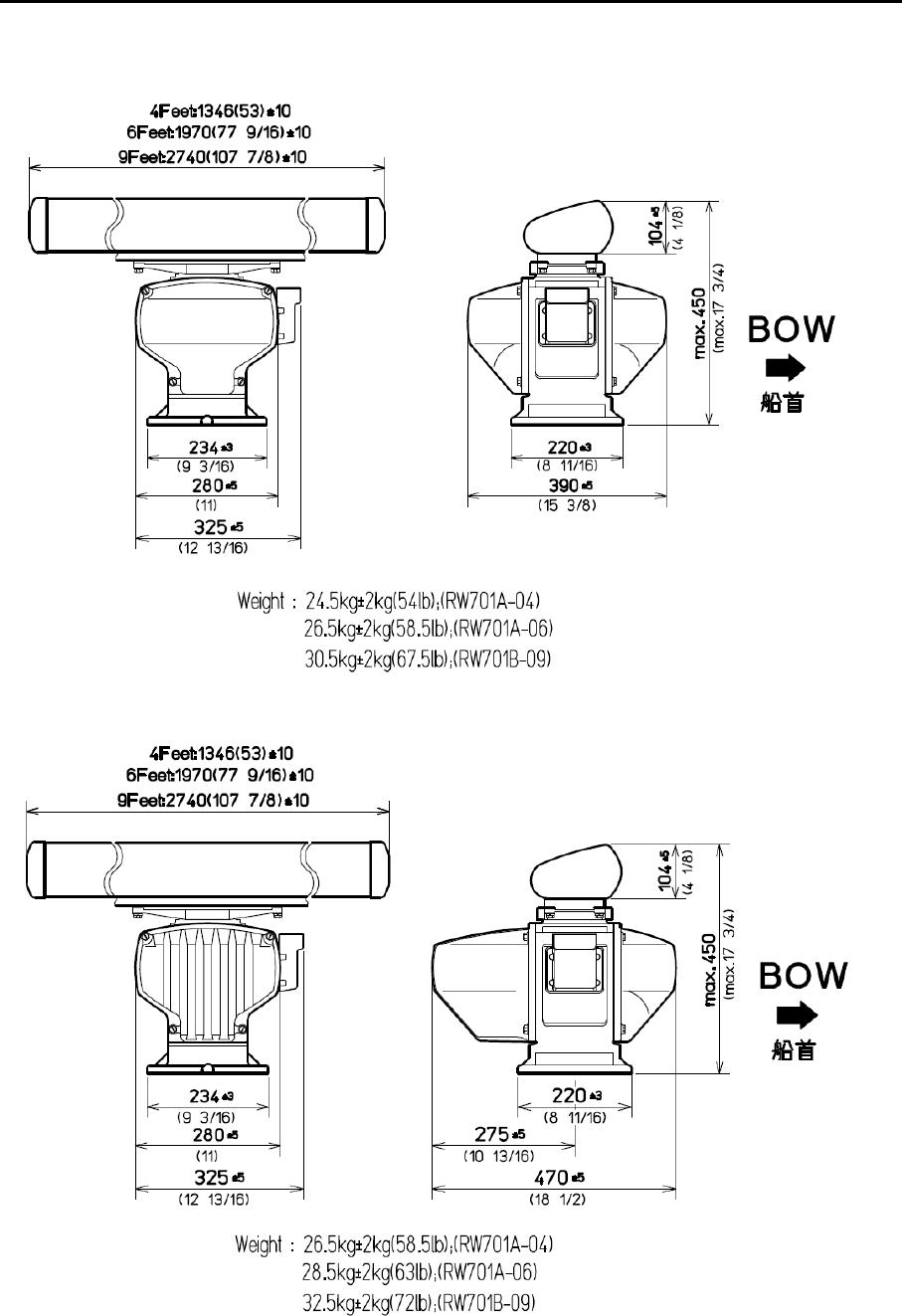 4Feet:1346(53)±10
6Feet:1970(77 9/16)±10
9Feet:2740(107 7/8)±10

104±5
(4 1/8)
max.450
(max.17 3/4)

BOW
船首

234±3
(9 3/16)
280±5
(11)
325±5
(12 13/16)

220±3
(8 11/16)
390±5
(15 3/8)

Weight : 24.5kg±2kg(54lb);(RW701A-04)
26.5kg±2kg(58.5lb);(RW701A-06)
30.5kg±2kg(67.5lb);(RW701B-09)

4Feet:1346(53)±10
6Feet:1970(77 9/16)±10
9Feet:2740(107 7/8)±10

104±5
(4 1/8)
max.450
(max.17 3/4)

BOW
船首

234±3
(9 3/16)
280±5
(11)
325±5
(12 13/16)

220±3
(8 11/16)
275±5
(10 13/16)
470±5
(18 1/2)

Weight : 26.5kg±2kg(58.5lb);(RW701A-04)
28.5kg±2kg(63lb);(RW701A-06)
32.5kg±2kg(72lb);(RW701B-09)