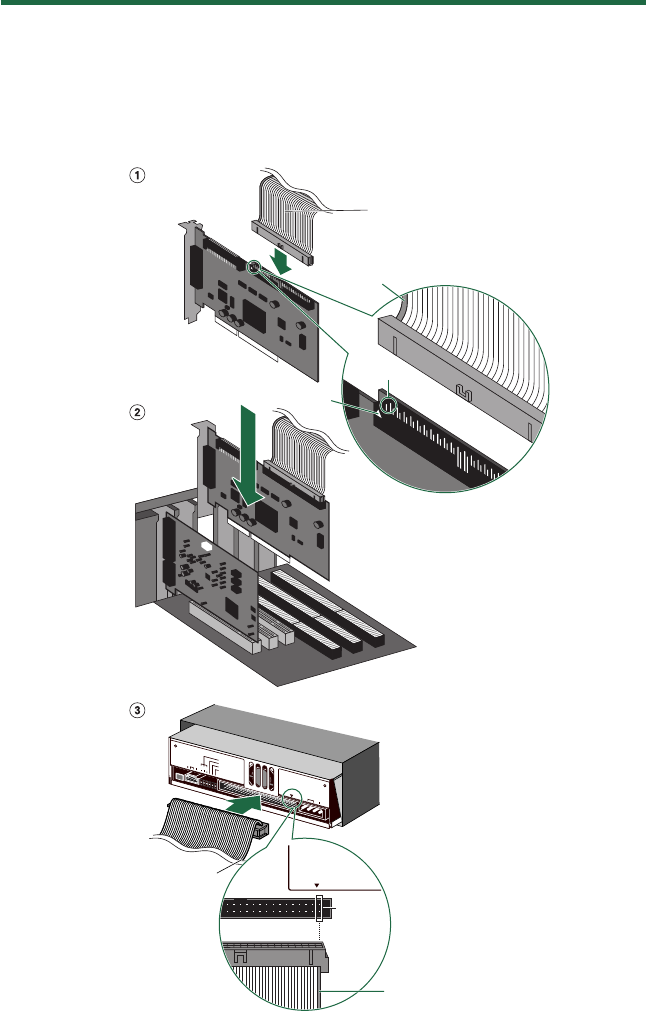 ①

②

③