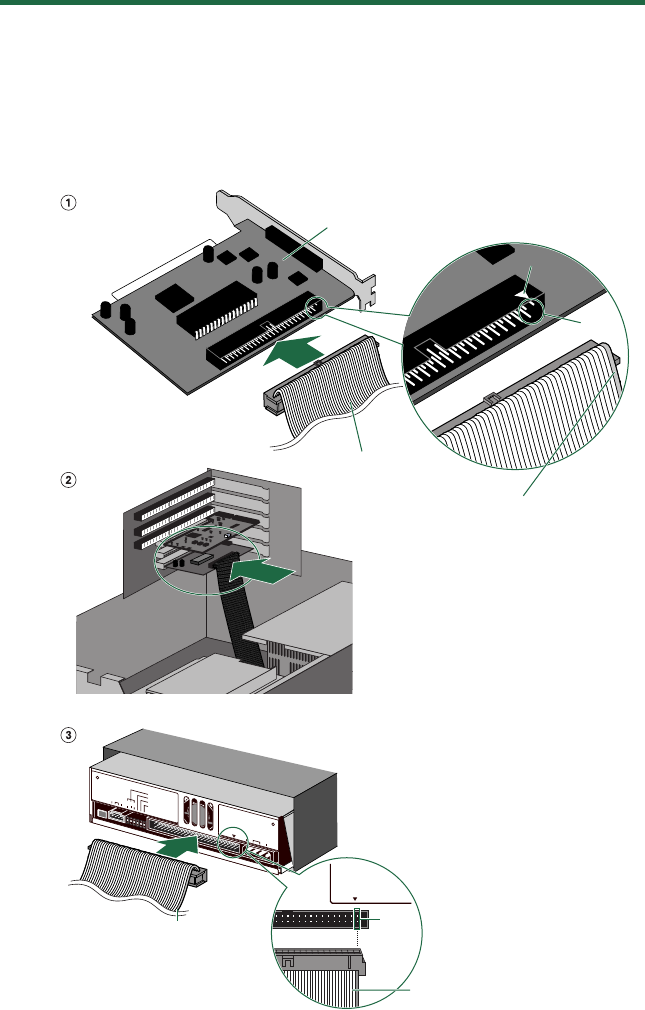 ①

②

③