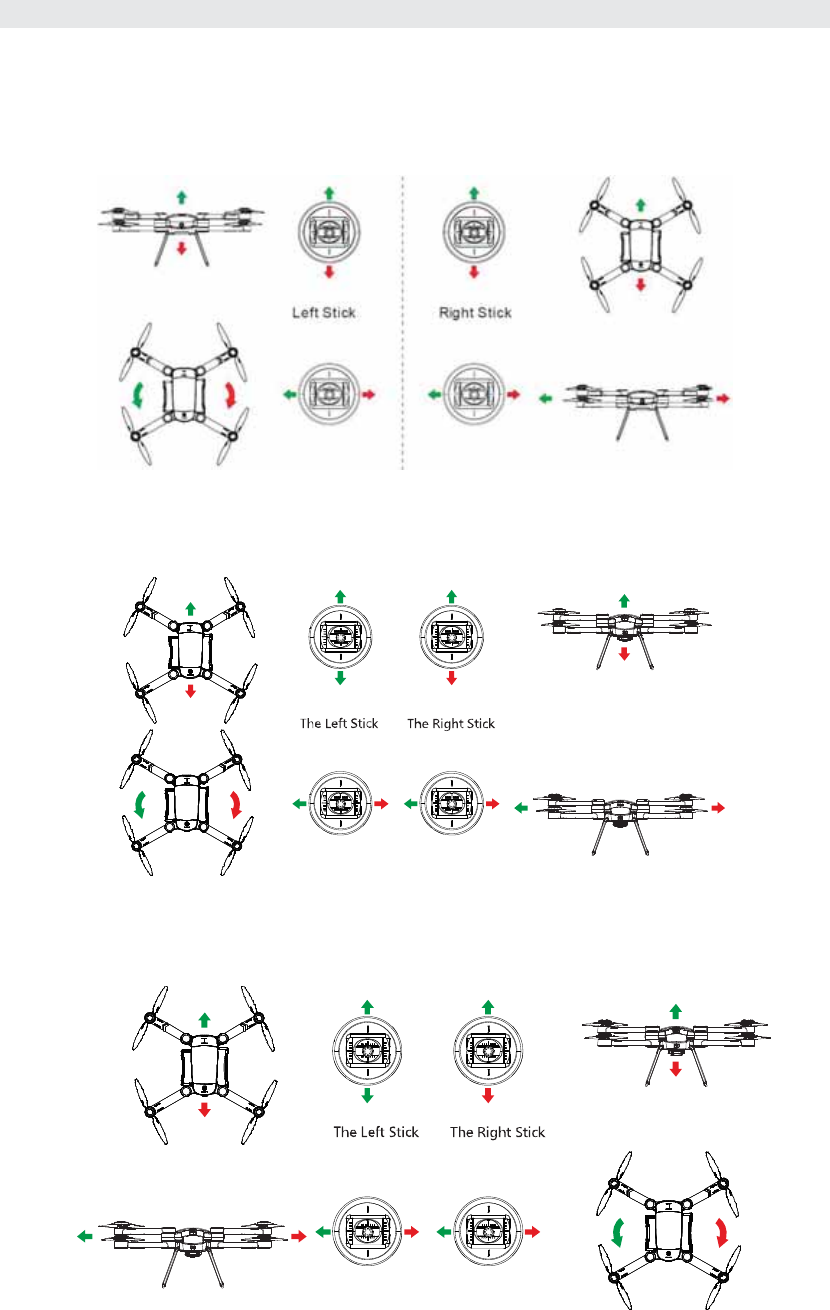 Left Stick

Right Stick

The Left Stick

The Right Stick

The Left Stick

The Right Stick