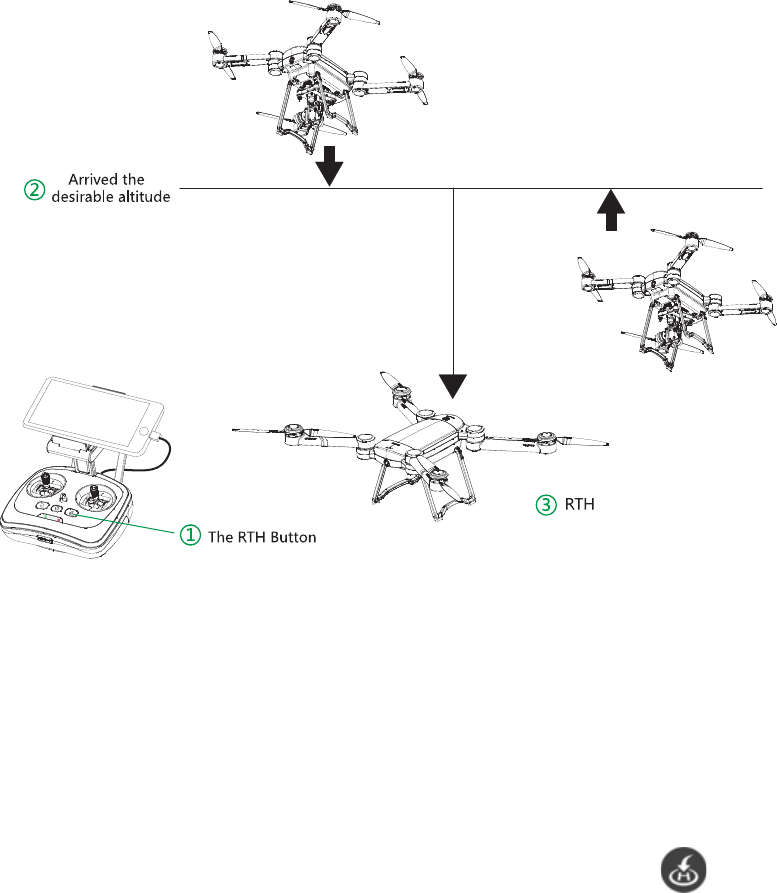 ② Arrived the desirable altitude

③ RTH

① The RTH Button