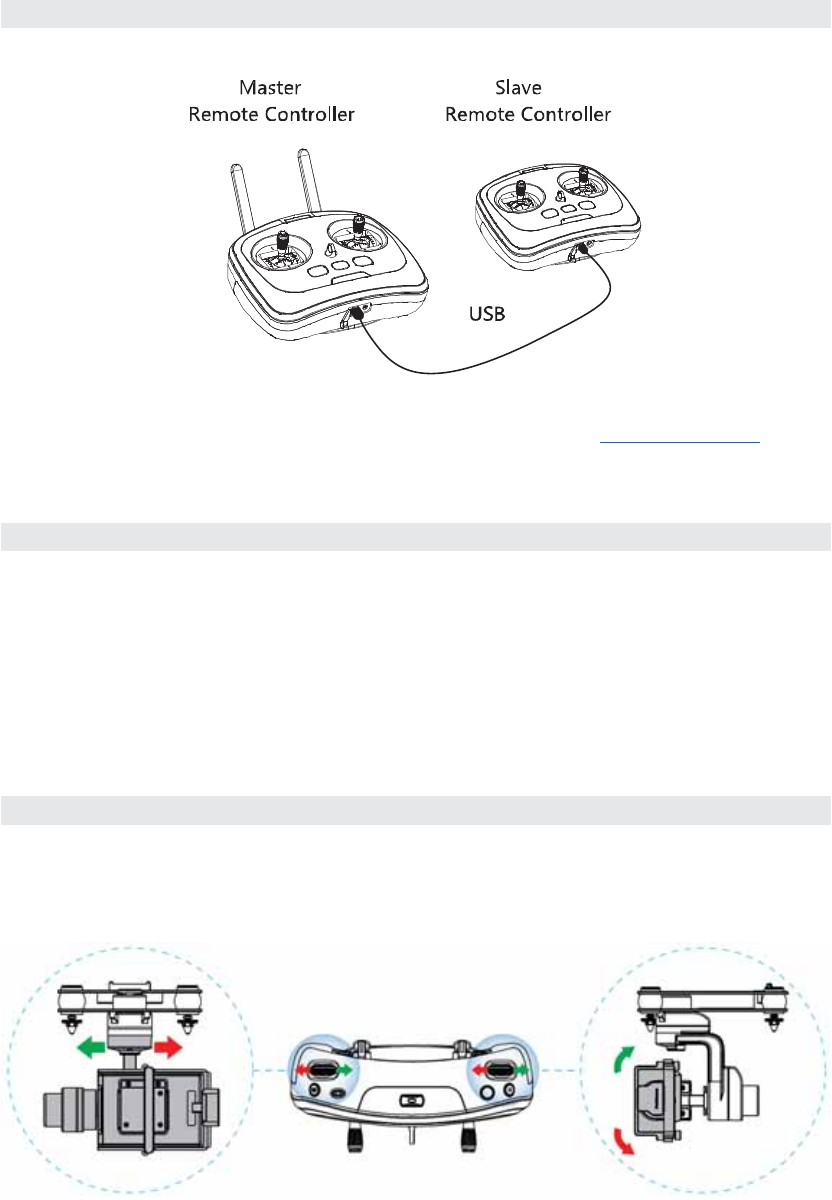 Master
Remote Controller

Slave
Remote Controller

USB