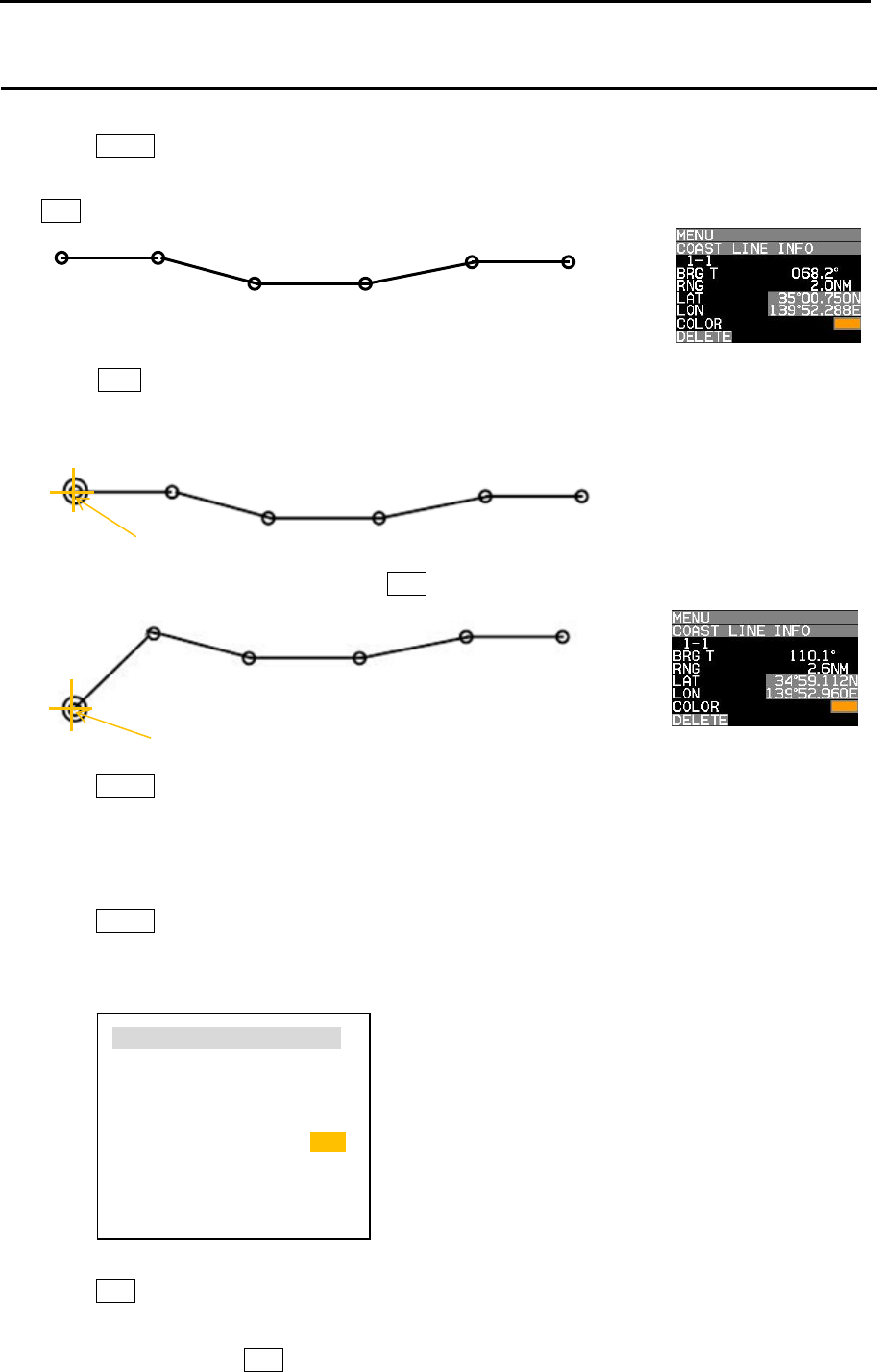 MENU
COAST LINE INFO
1-1
BRG T 068.2°
RNG 2.0NM
LAT 35°00.750N
LON 139°52.288E
COLOR
DELETE

MENU
COAST LINE INFO
1-1
BRG T 110.1°
RNG 2.6NM
LAT 34°59.112N
LON 139°52.960E
COLOR
DELETE