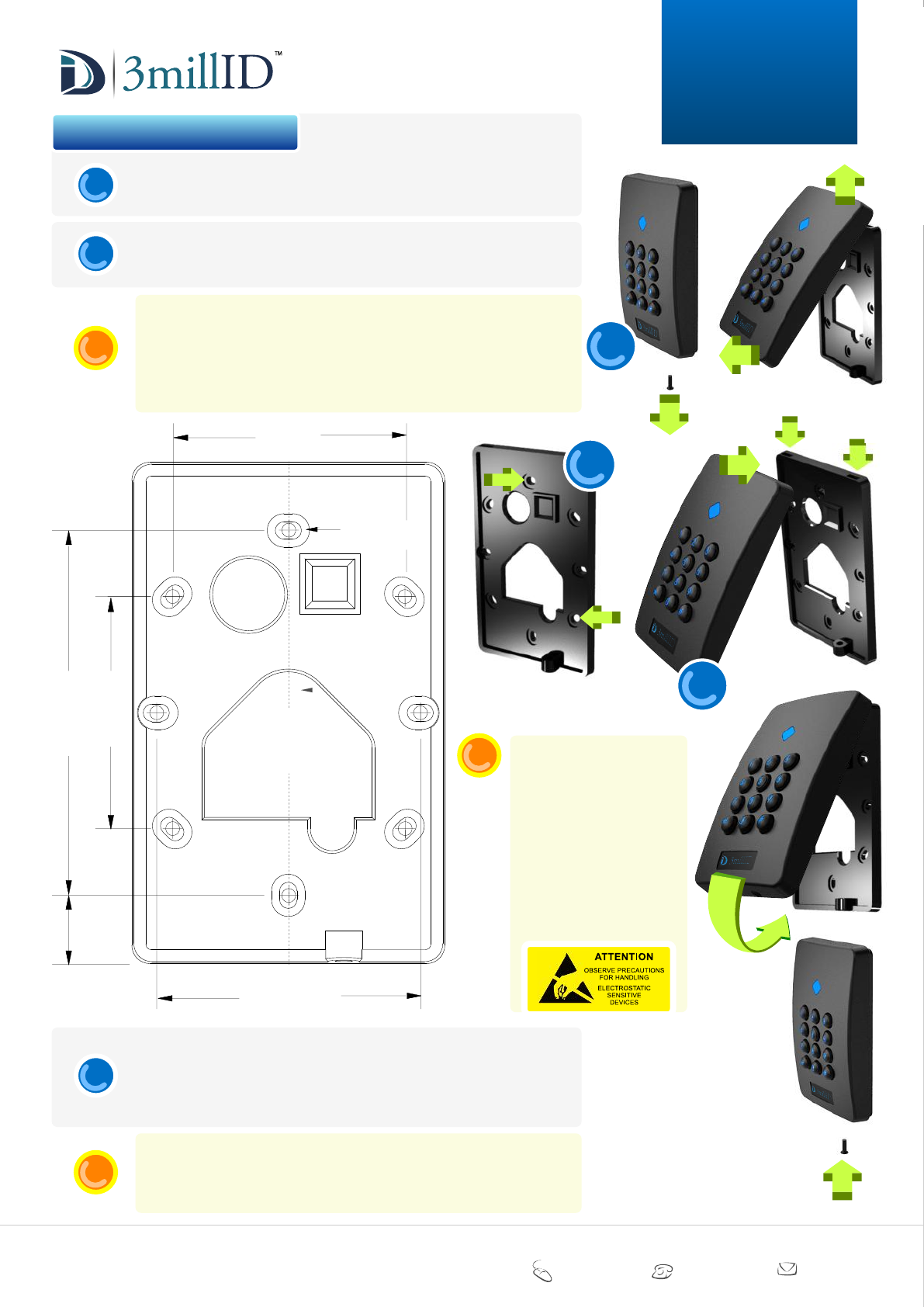 3millID™

ATTENTION
OBSERVE PRECAUTIONS FOR HANDLING
ELECTROSTATIC SENSITIVE DEVICES