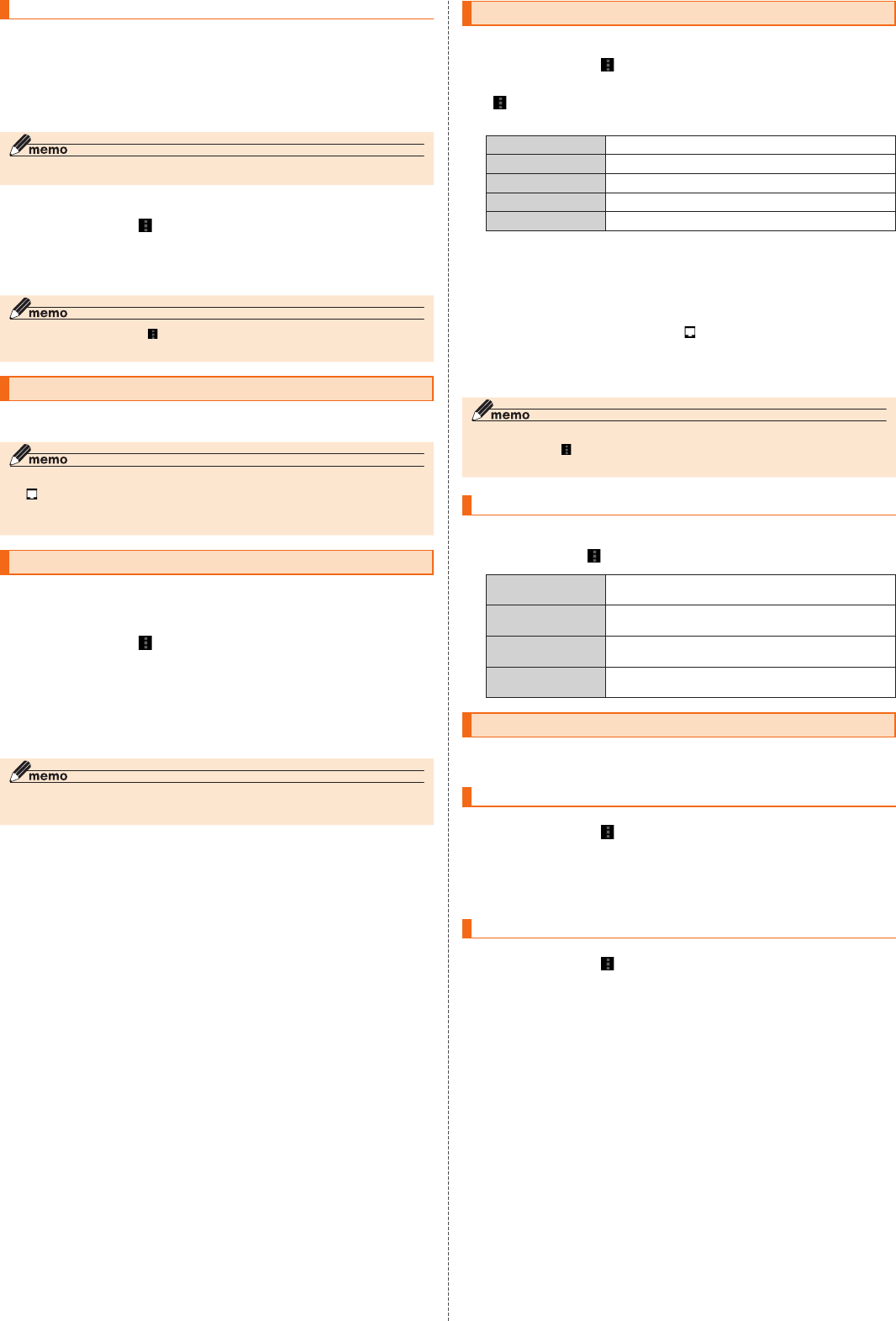 memo

memo

memo

memo

memo