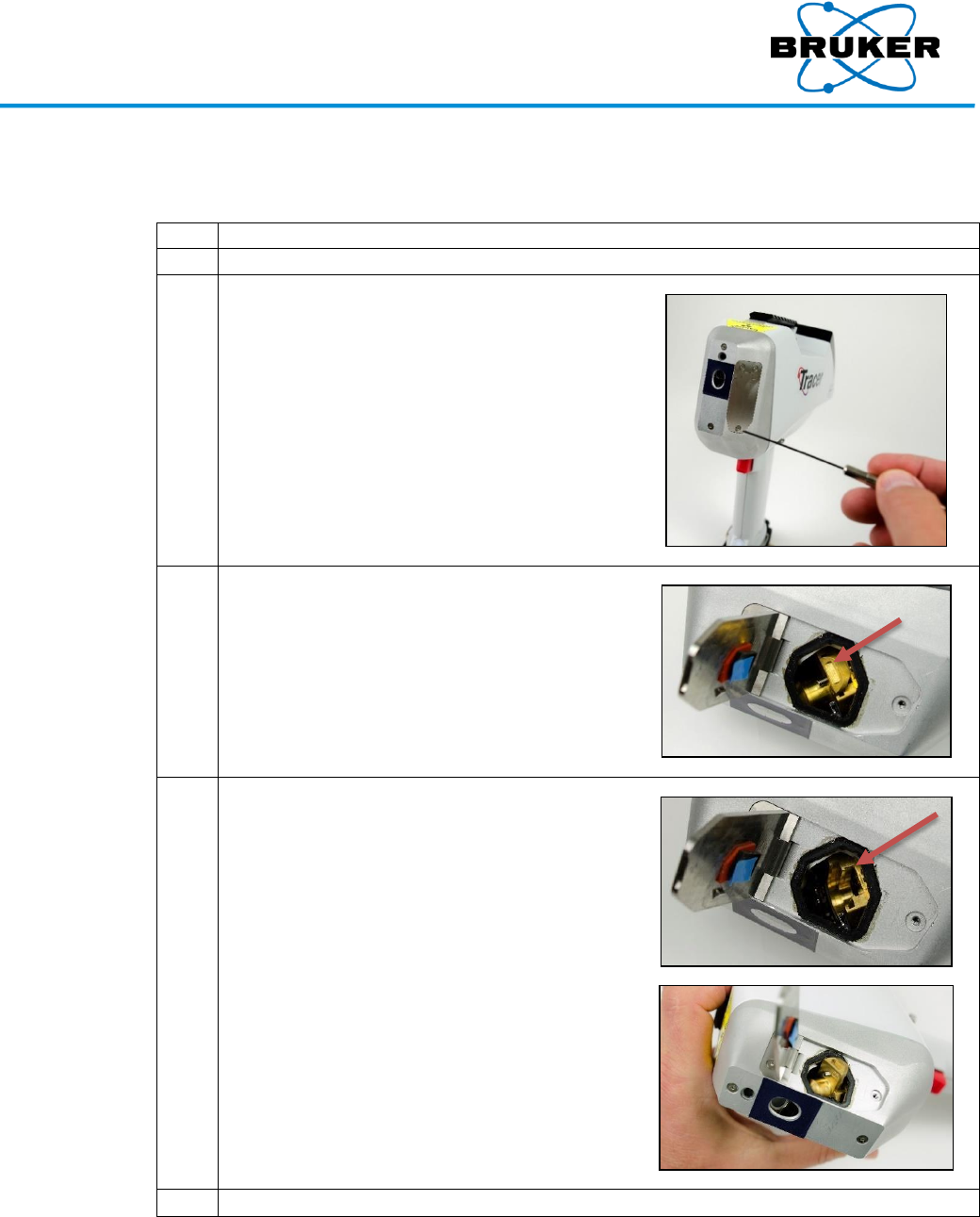 BRUKER

Tracer