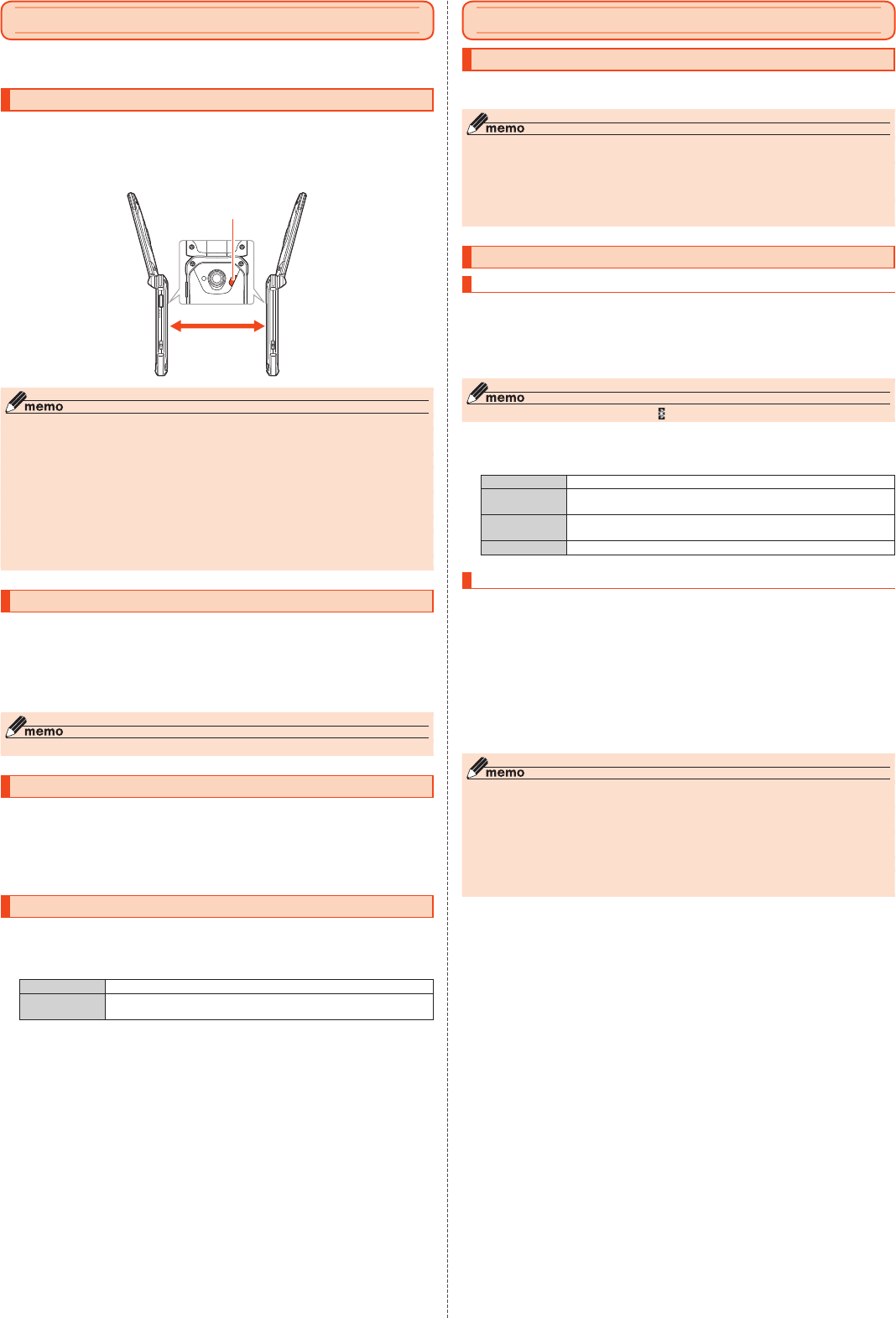 memo

memo

memo

memo

memo