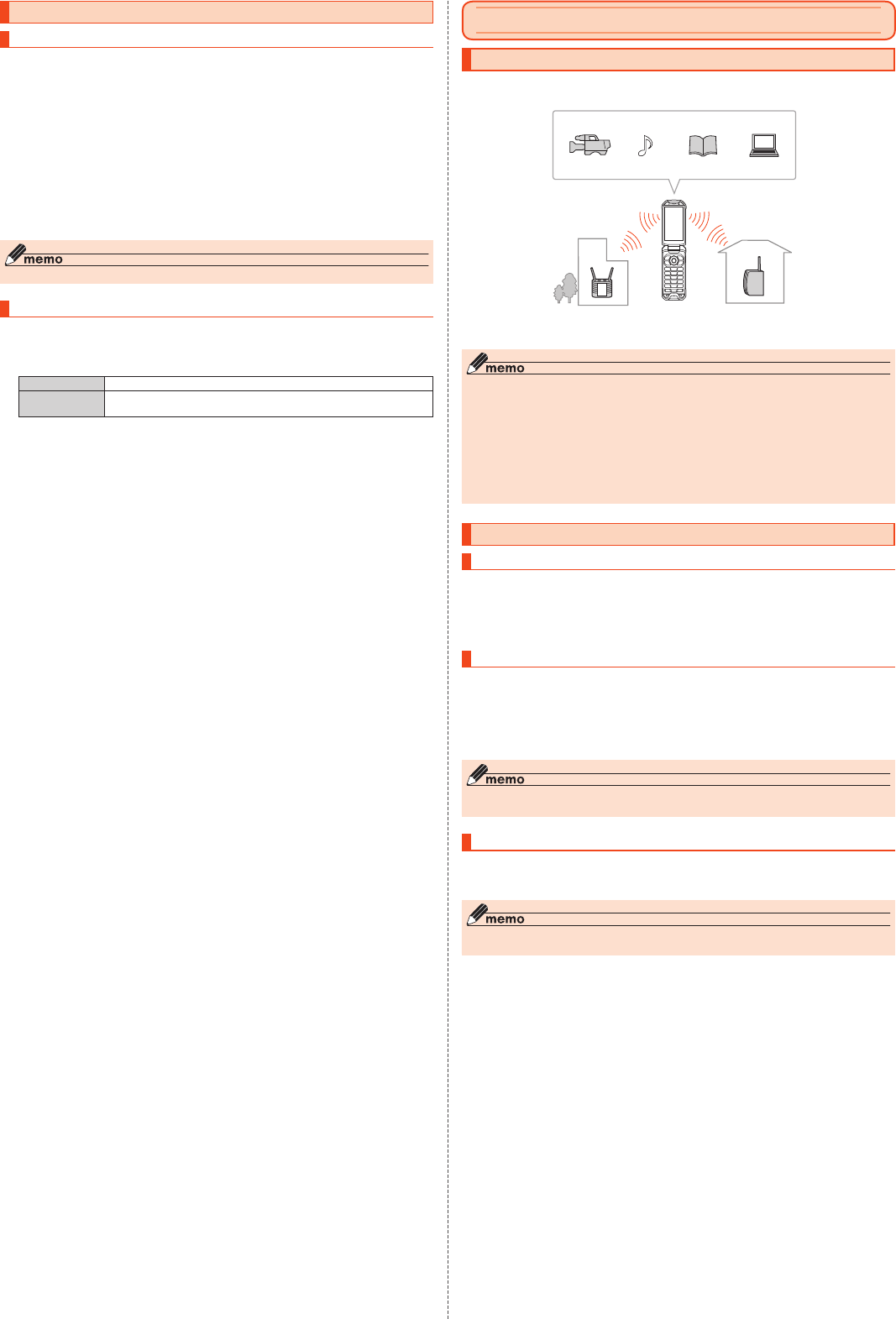 memo

memo

memo

memo