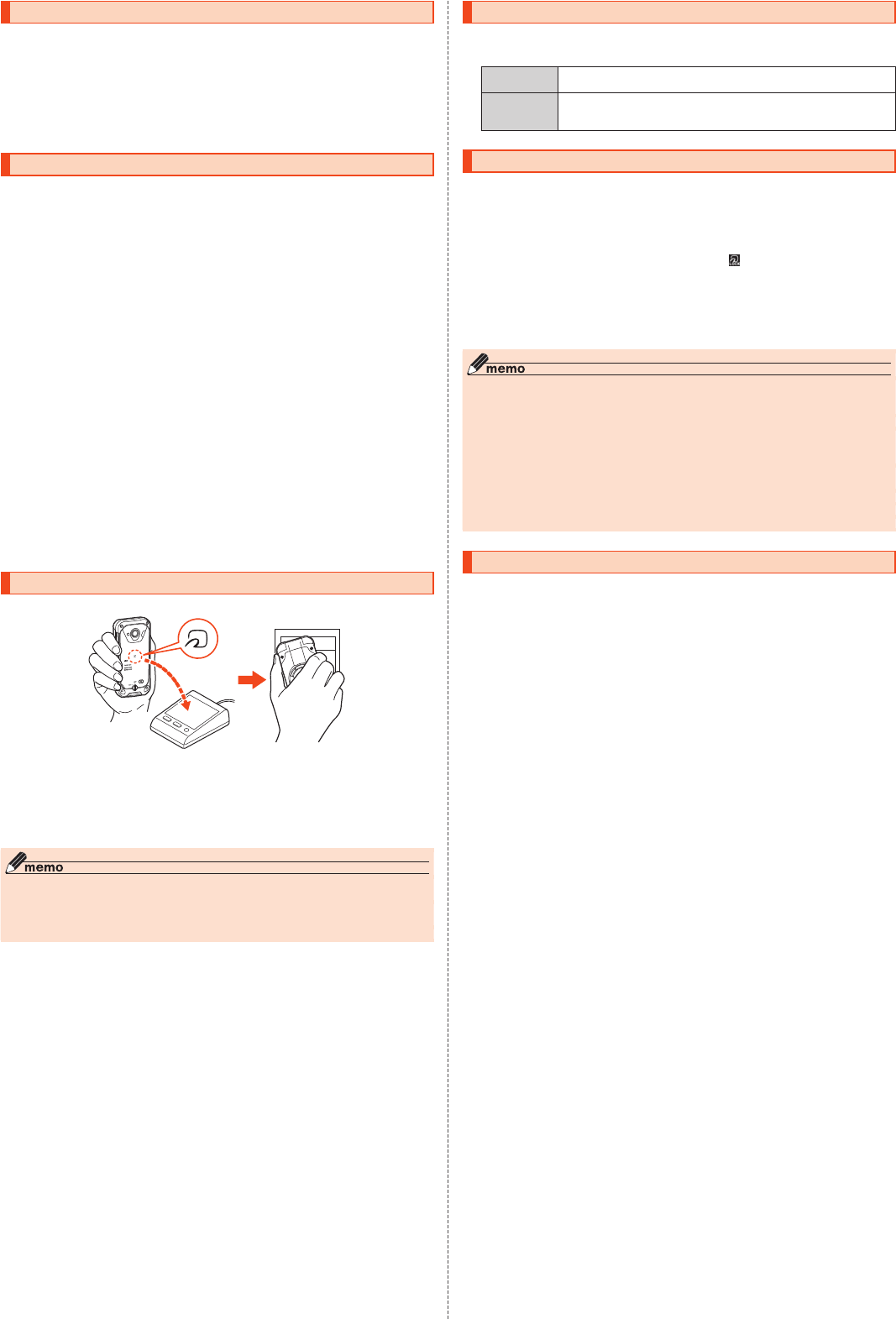 memo

memo