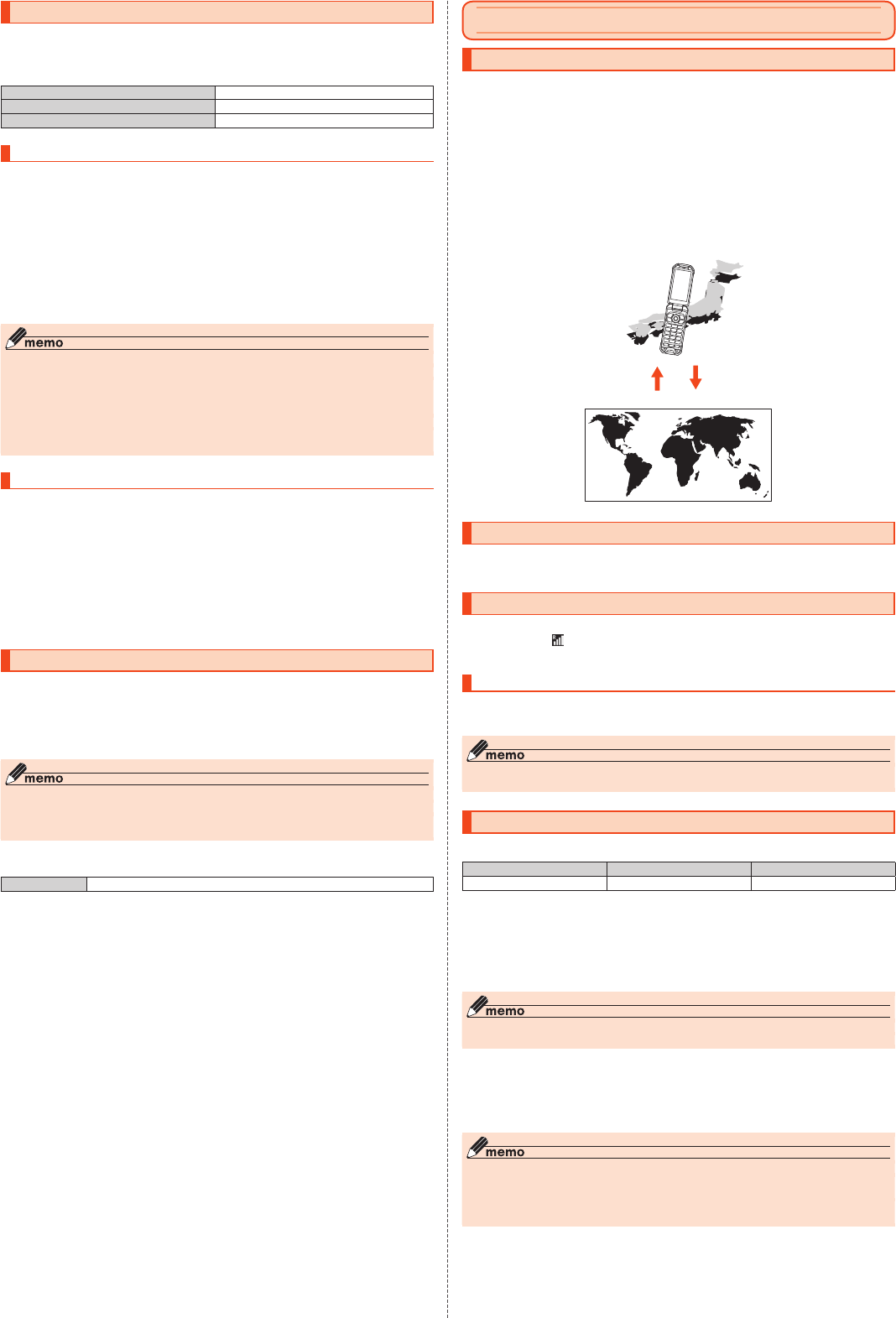 memo

memo

memo

memo

memo