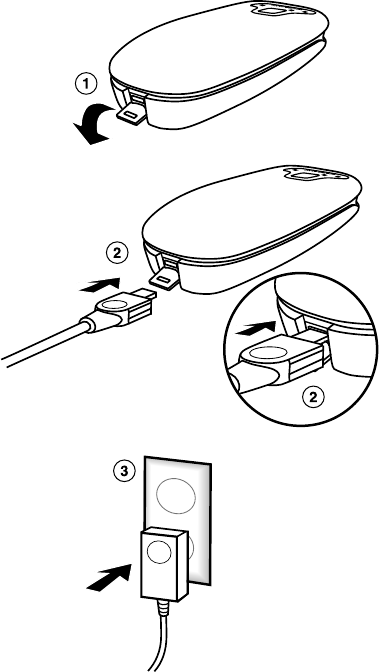 1

2

2

3