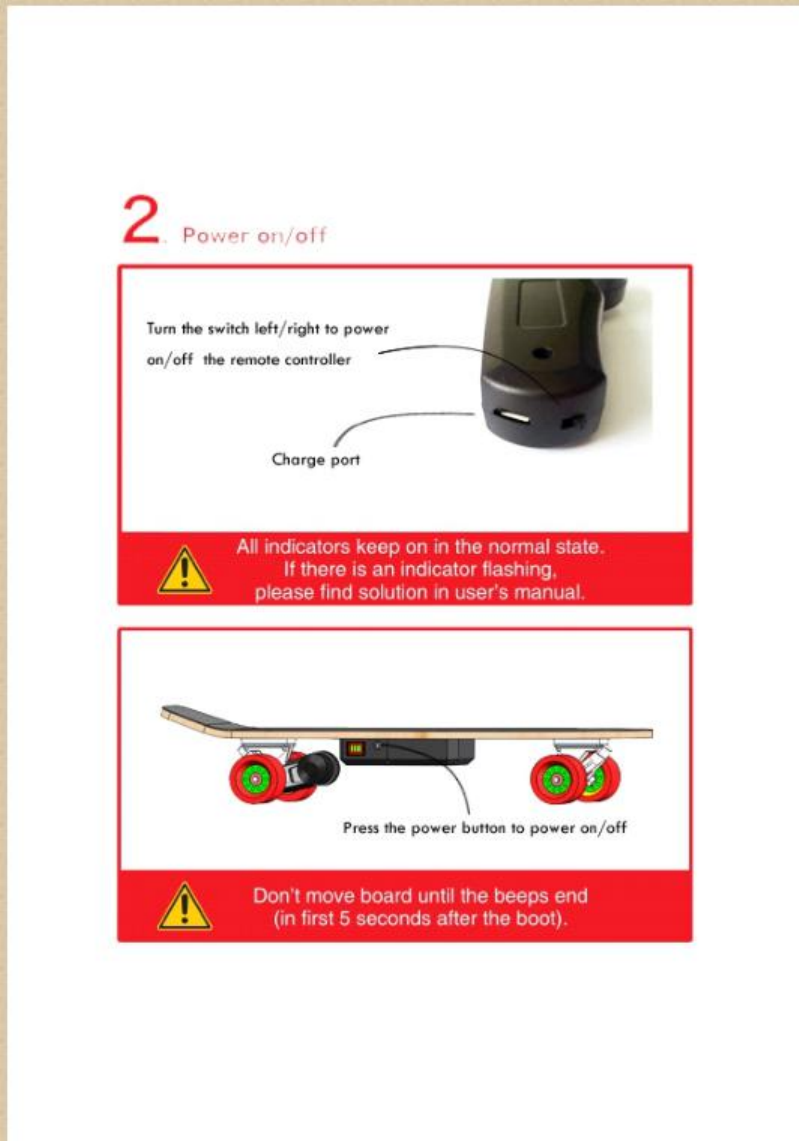 2. Power on/off

Turn the switch left/right to power on/off the remote controller

Charge port

All indicators keep on in the normal state. If there is an indicator flashing, please find solution in user's manual.

Press the power button to power on/off

Don't move board until the beeps end (in first 5 seconds after the boot).