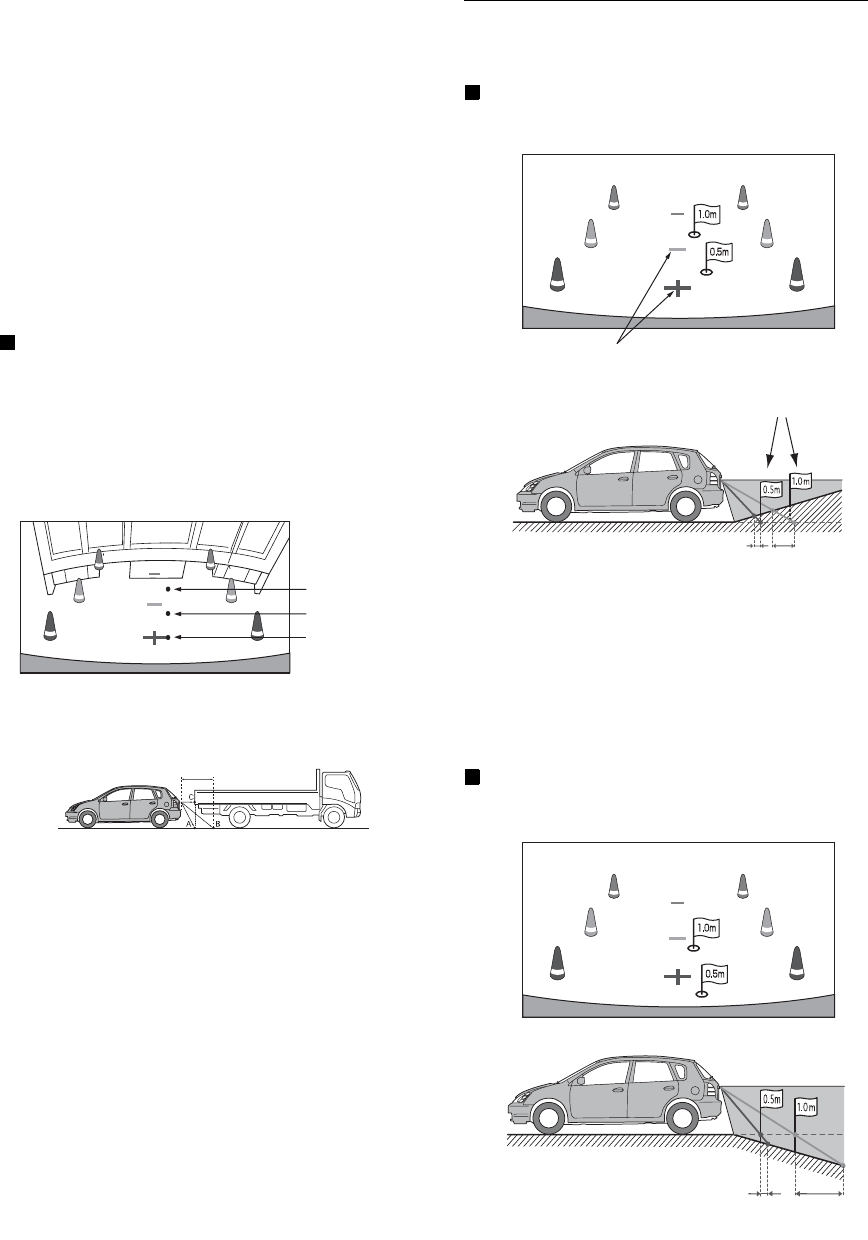 1.0m
0.5m

0.5m
1.0m

C
A
B

1.0m
0.5m

0.5m
1.0m