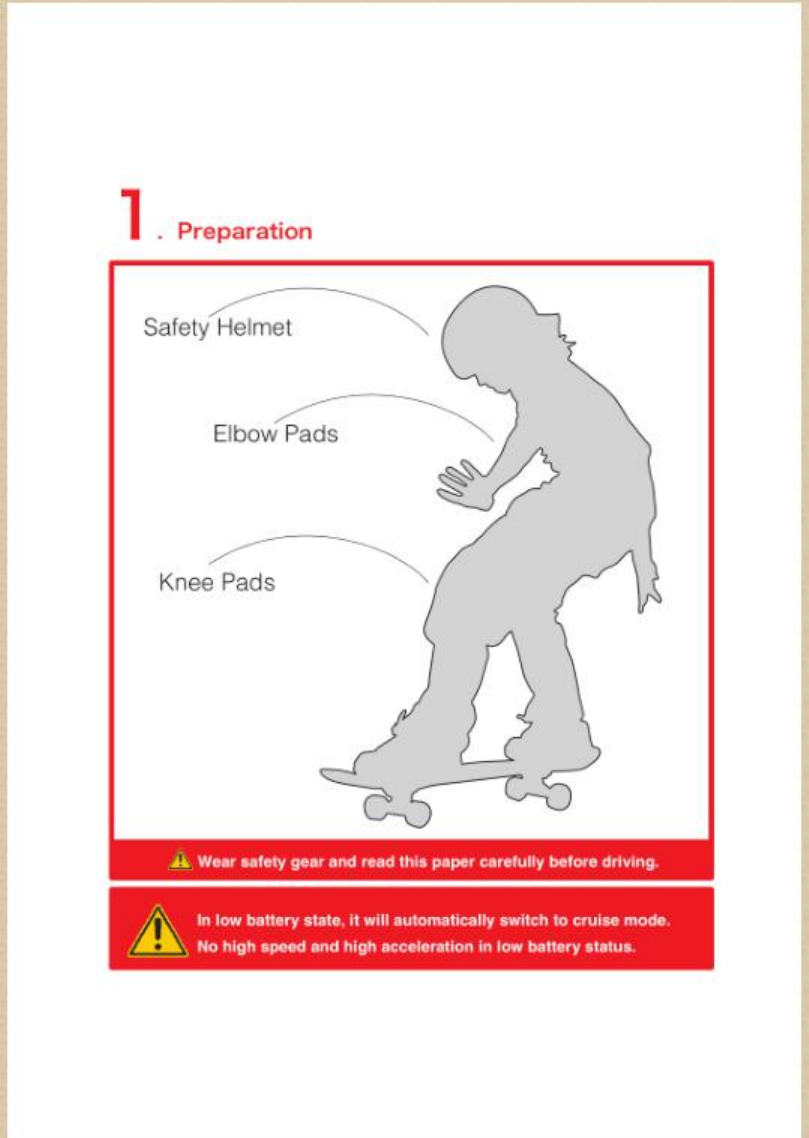 1. Preparation

Safety Helmet

Elbow Pads

Knee Pads

Wear safety gear and read this paper carefully before driving.

In low battery state, it will automatically switch to cruise mode.
No high speed and high acceleration in low battery status.