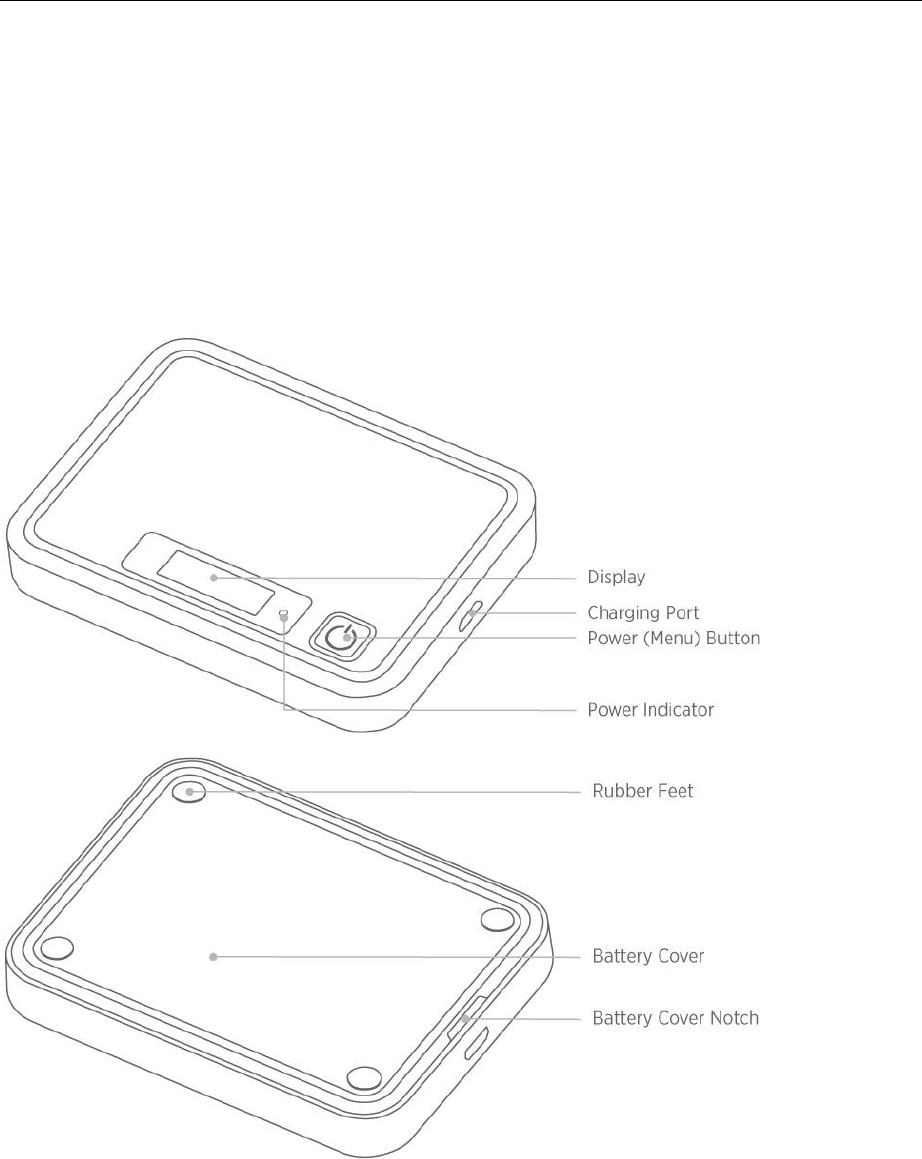 Display
Charging Port
Power (Menu) Button
Power Indicator
Rubber Feet
Battery Cover
Battery Cover Notch