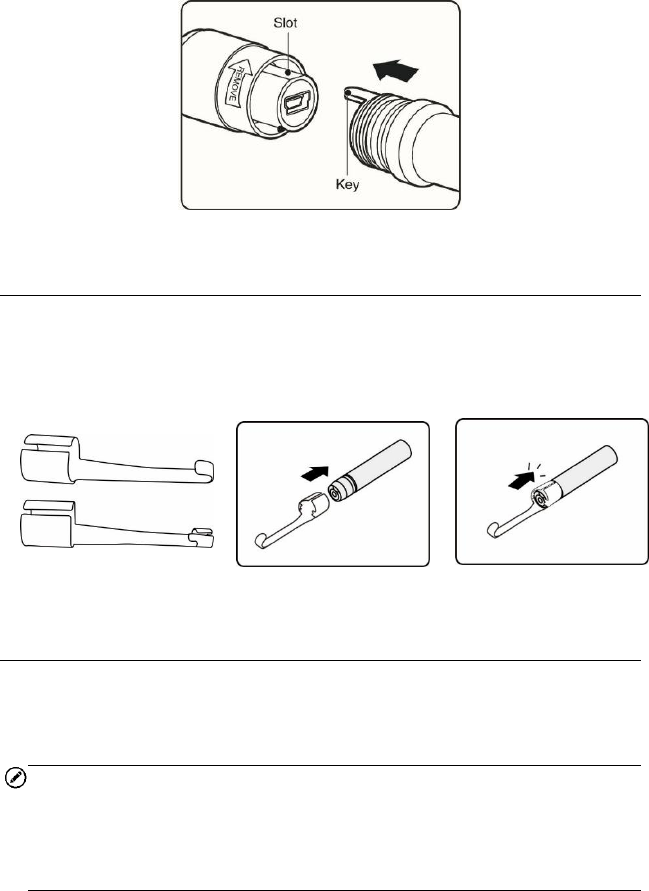 Slot
REMOVE
Key