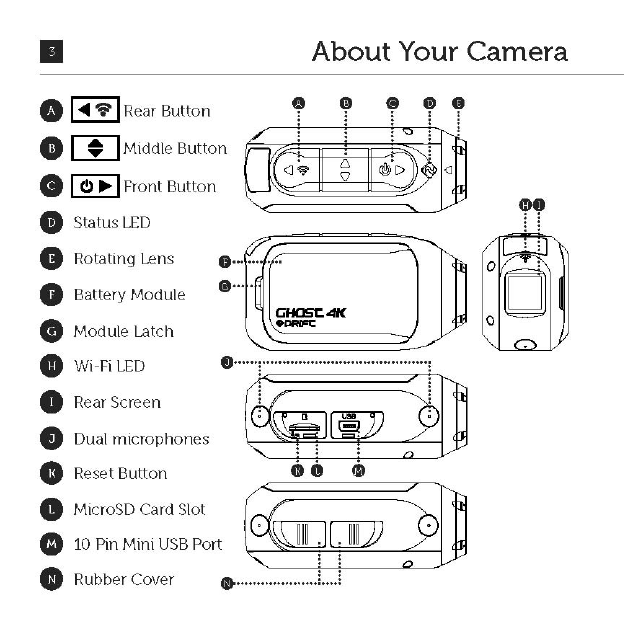 3

About Your Camera

A Rear Button
B Middle Button
C Front Button
D Status LED
E Rotating Lens
F Battery Module
G Module Latch
H Wi-Fi LED
I Rear Screen
J Dual microphones
K Reset Button
L MicroSD Card Slot
M 10 Pin Mini USB Port
N Rubber Cover

A B C D E
H I
F
G
GHOST 4K
DRIFT
J
USB
K L M
N