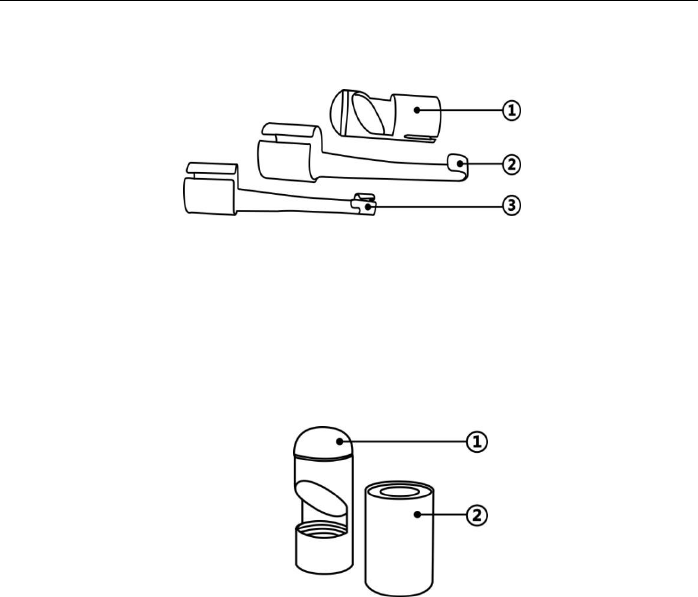 ①
②
③
①
②