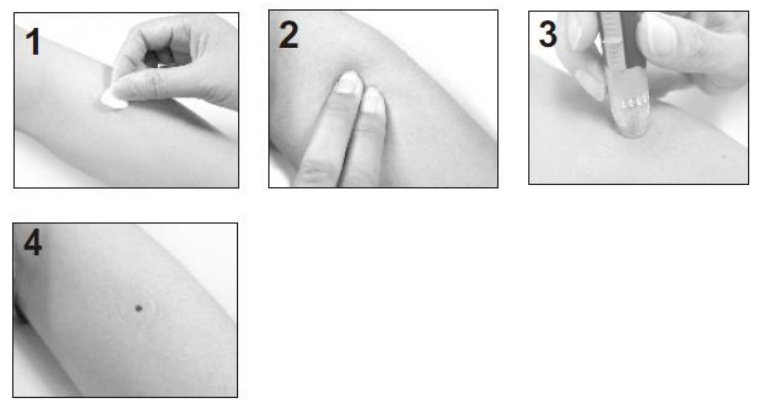 1

2

3

4