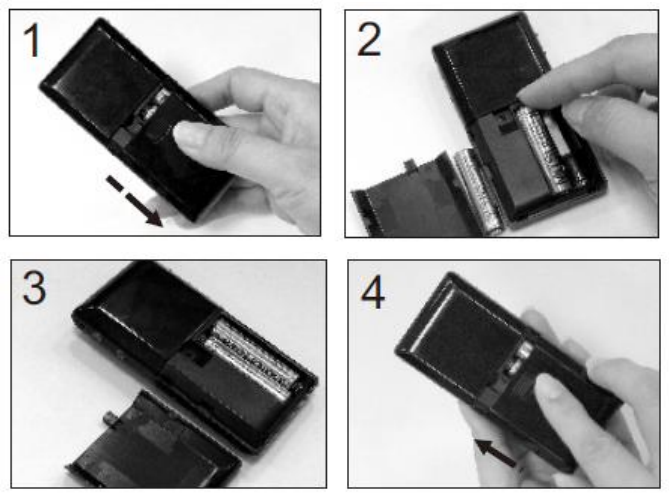 1

2

3

4