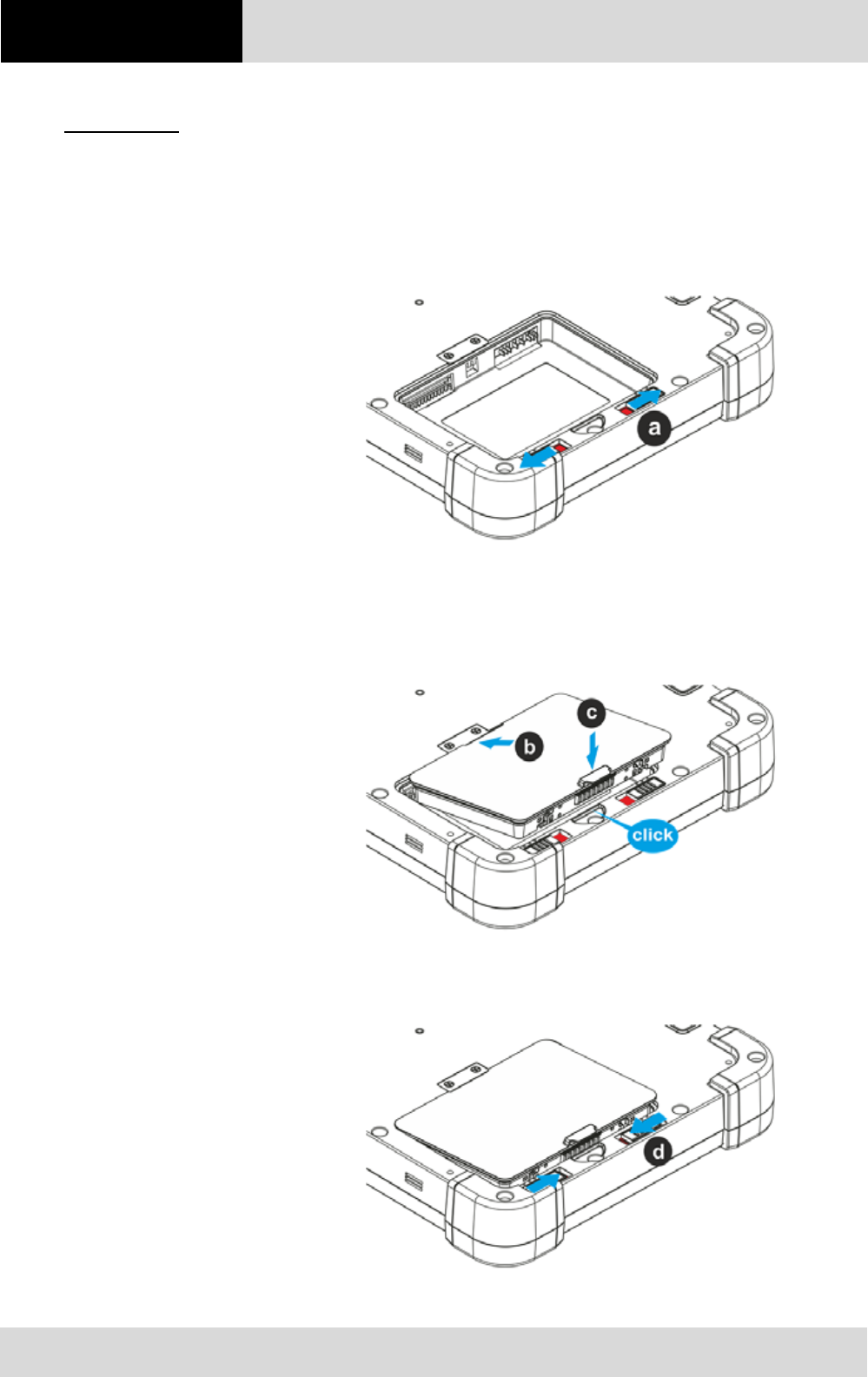 a

c

b

click

d