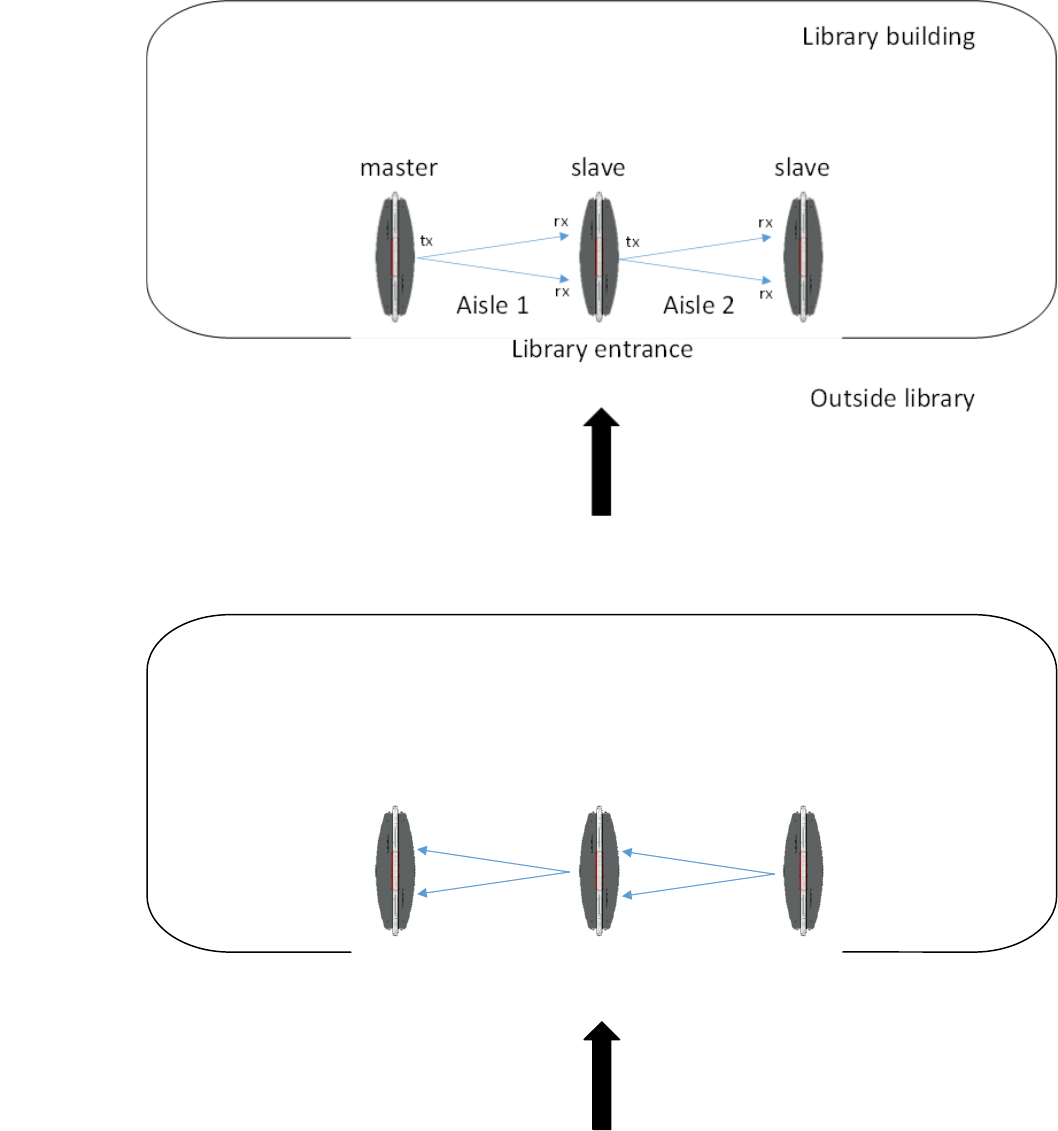 Library building

master

slave

slave

tx

rx

rx

tx

rx

rx

Aisle 1

Aisle 2

Library entrance

Outside library