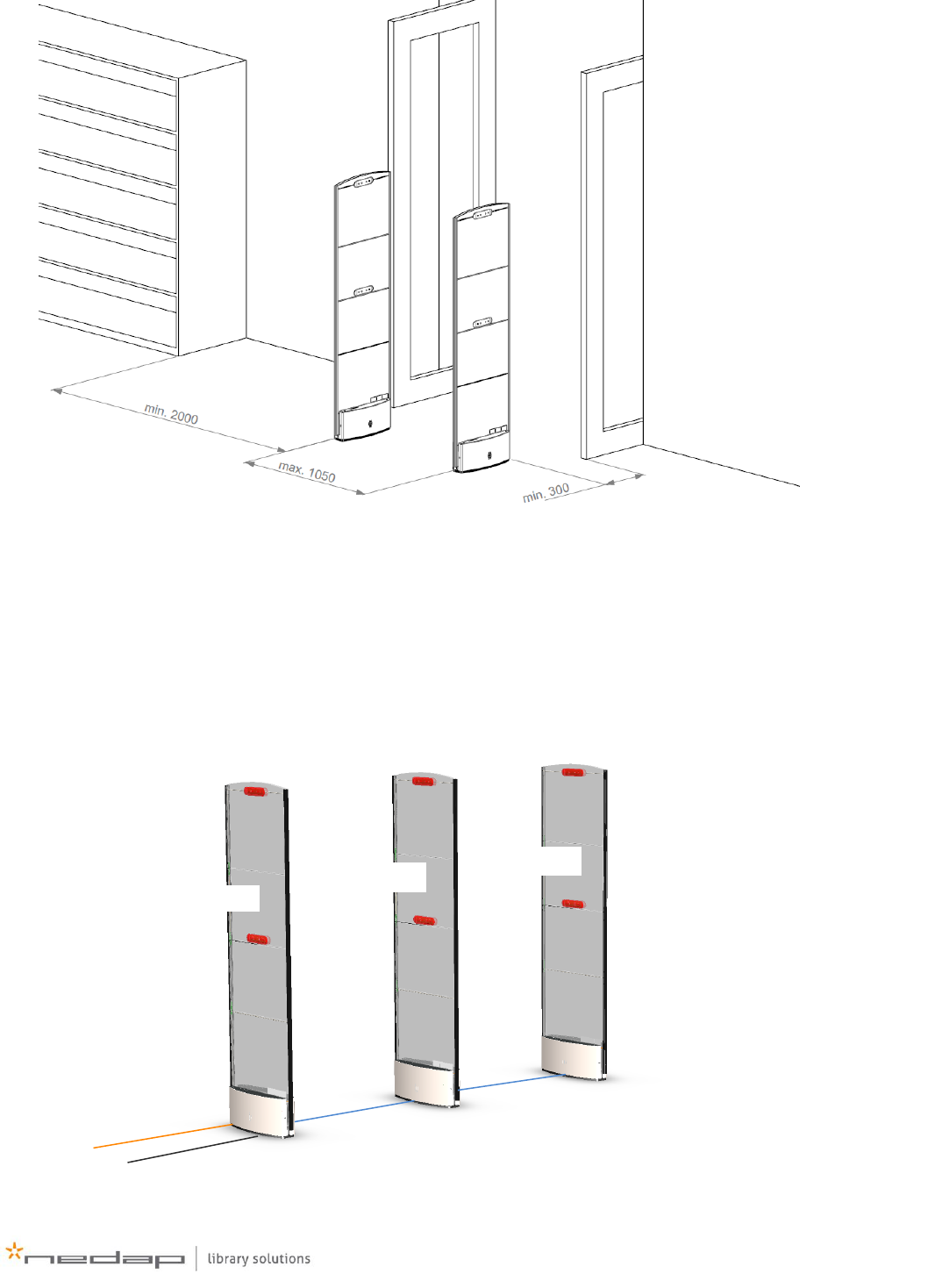 min. 2000
max. 1050
min. 300

nedap library solutions