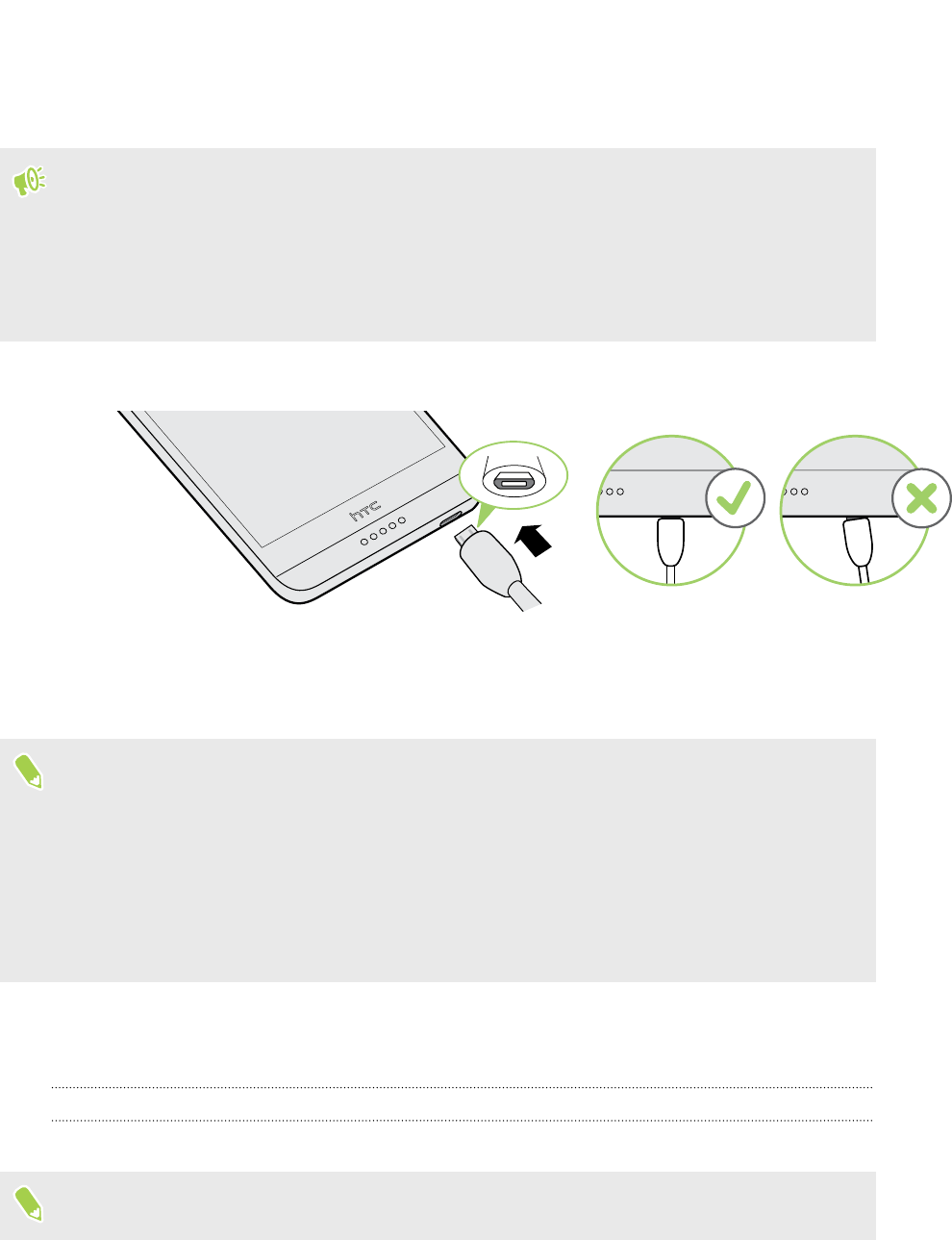 htc