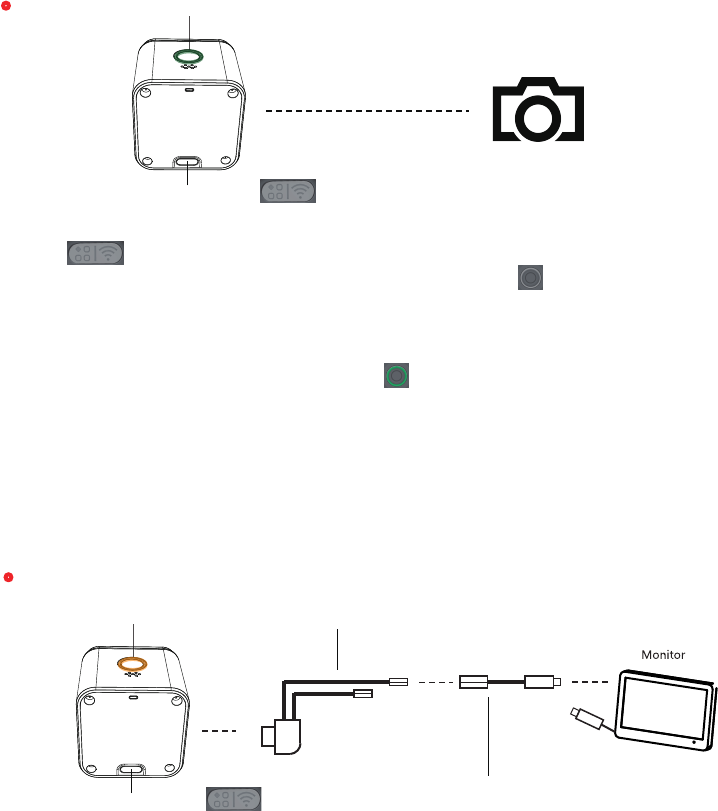 Monitor