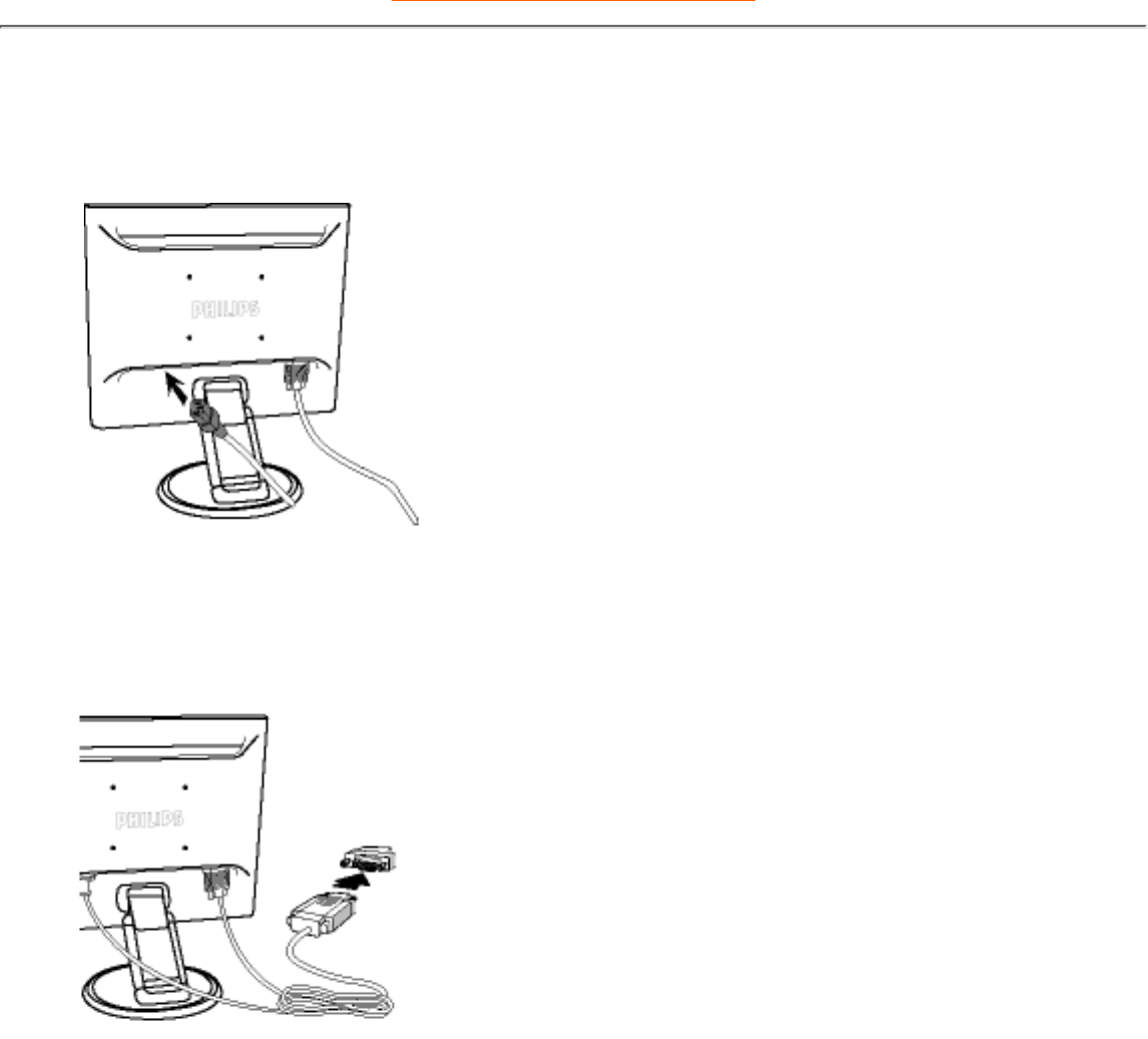 PHILIPS

PHILIPS