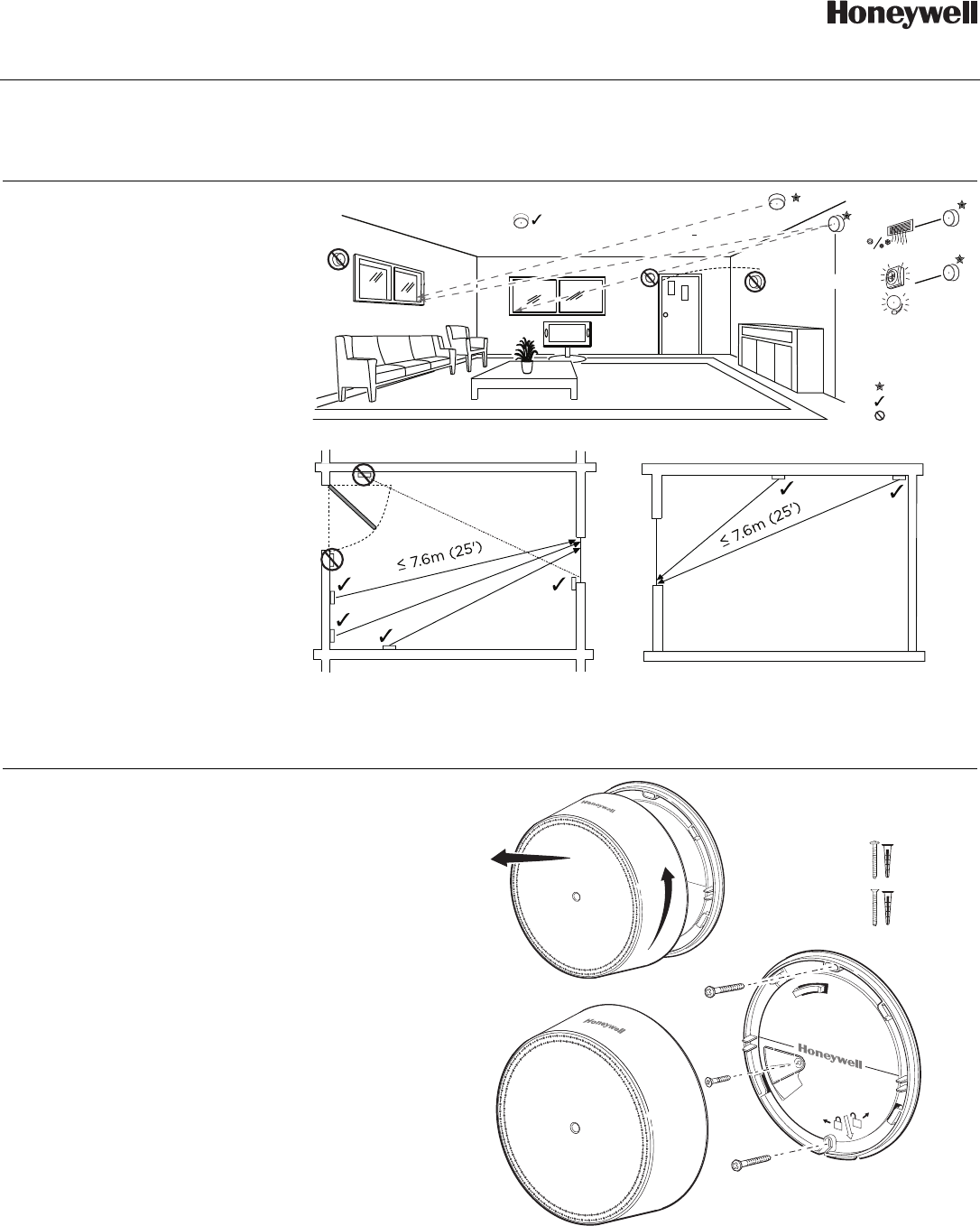 Honeywell

≤ 7.6m (25')

≤ 7.6m (25')

Honeywell

Honeywell

Honeywell